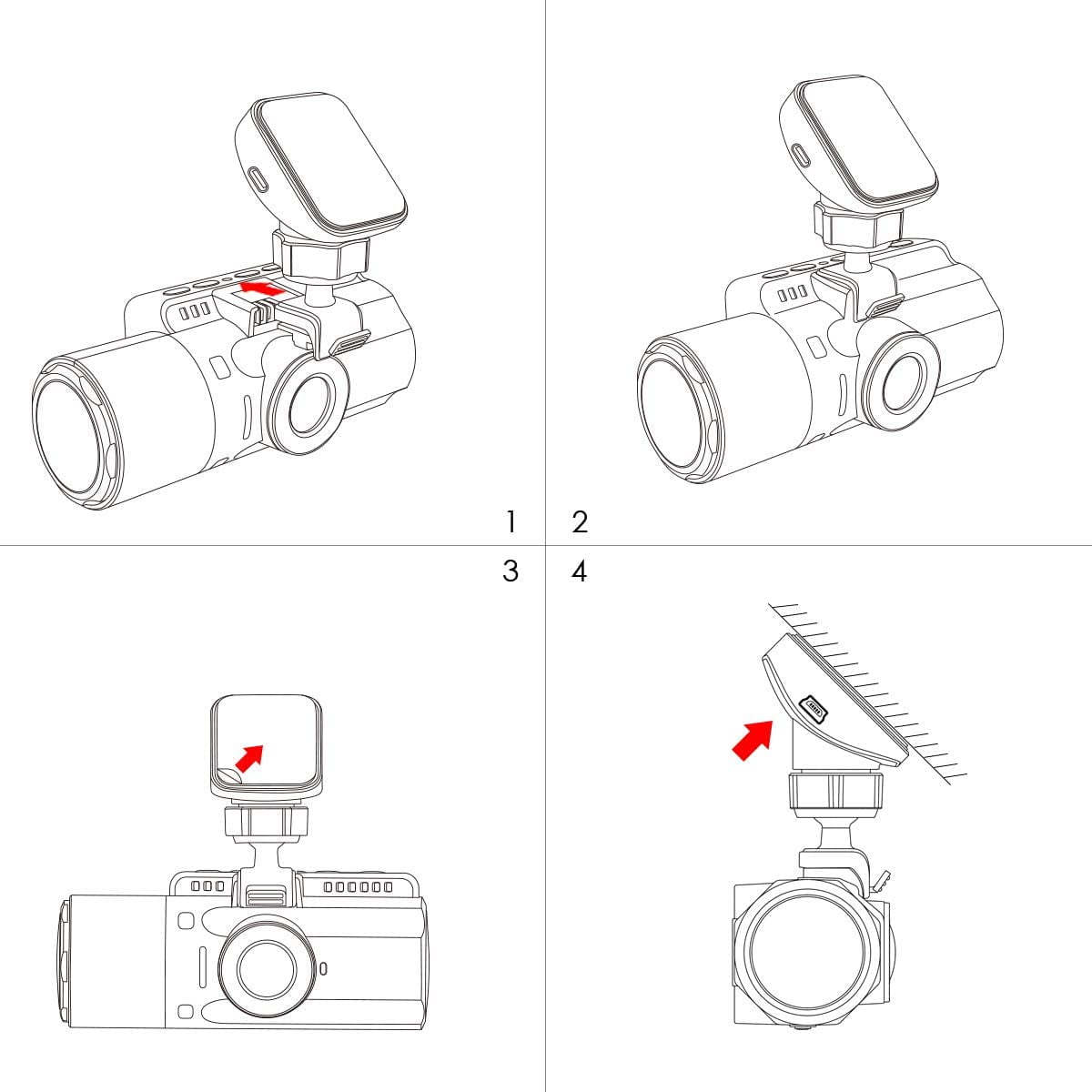 1
2
3
4