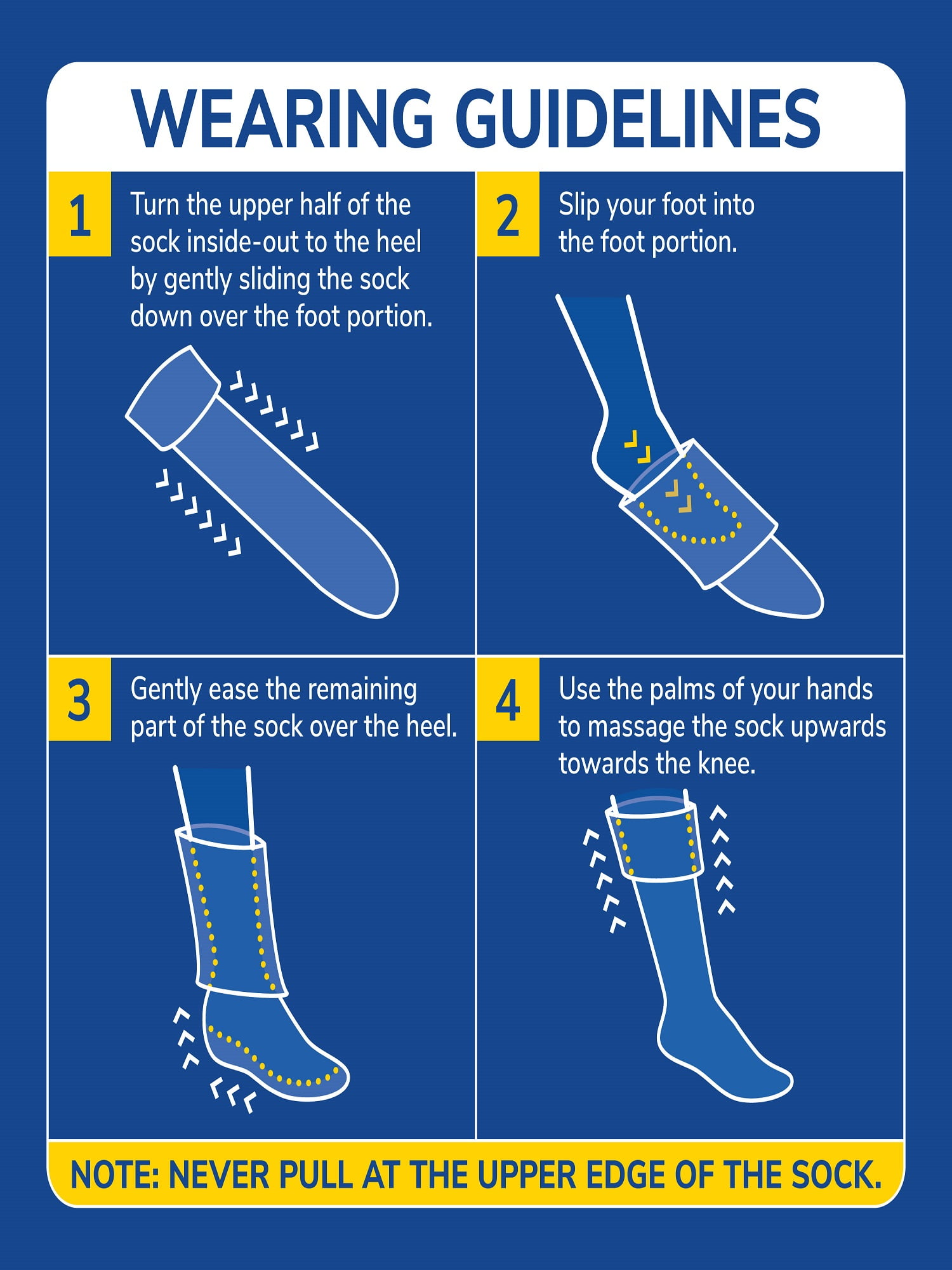 WEARING GUIDELINES

1 Turn the upper half of the sock inside-out to the heel by gently sliding the sock down over the foot portion.

2 Slip your foot into the foot portion.

3 Gently ease the remaining part of the sock over the heel.

4 Use the palms of your hands to massage the sock upwards towards the knee.

NOTE: NEVER PULL AT THE UPPER EDGE OF THE SOCK.