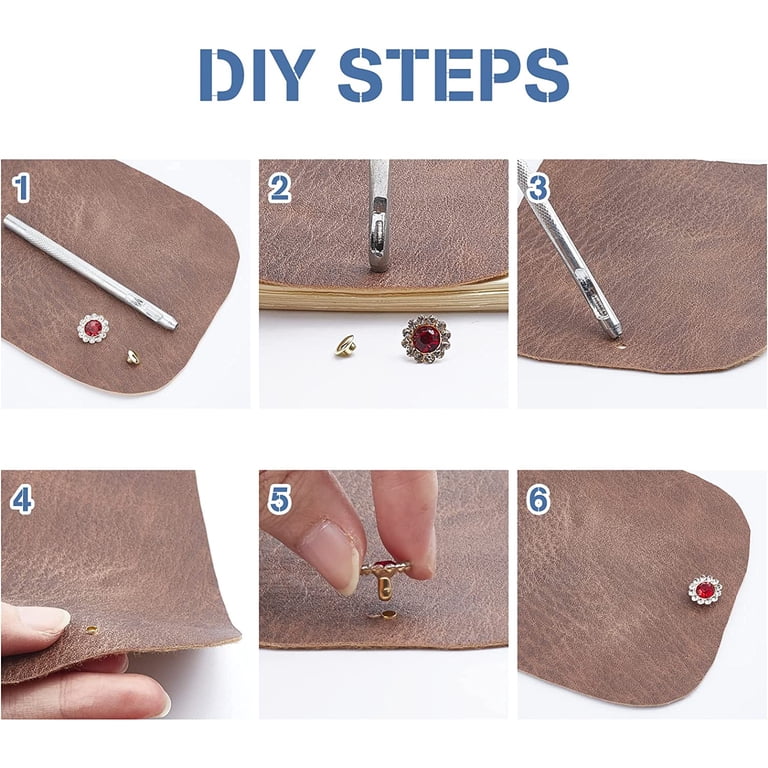 DIY STEPS

1

2

3

4

5

6