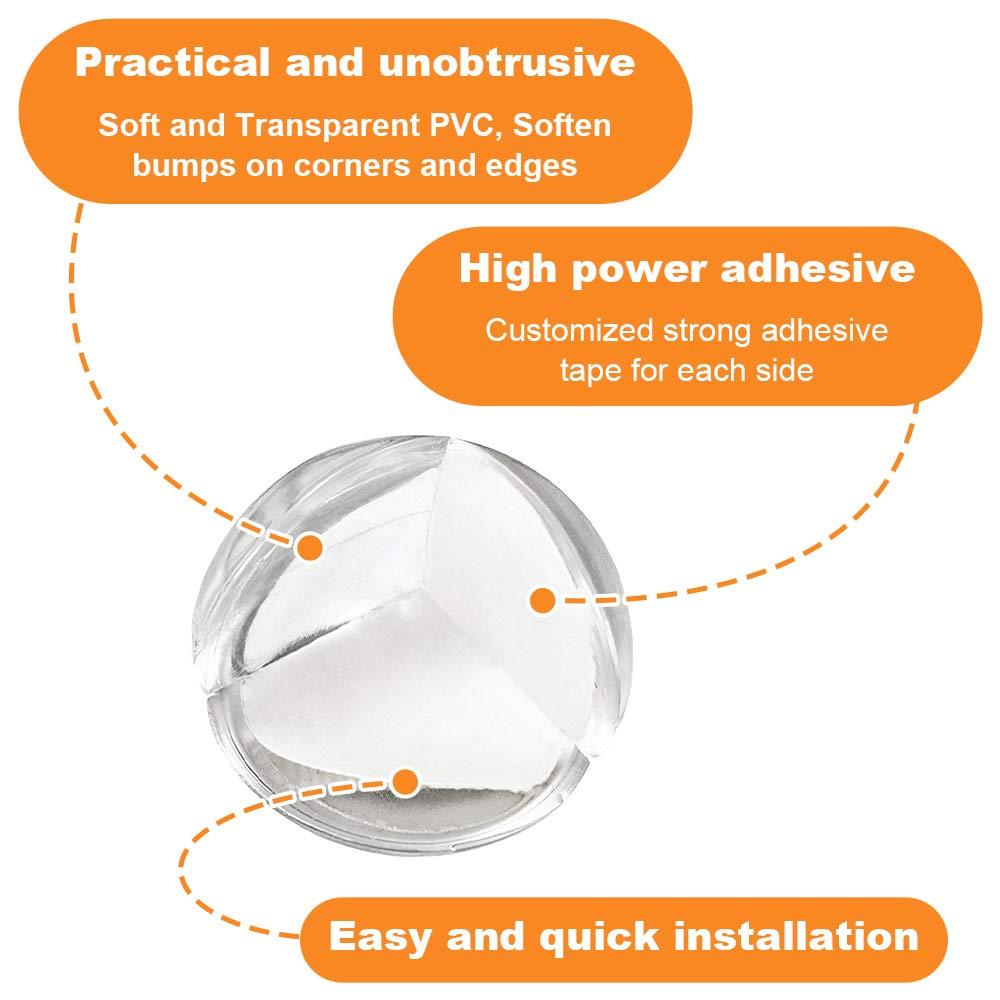 Practical and unobtrusive

Soft and Transparent PVC, Soften bumps on corners and edges

High power adhesive

Customized strong adhesive tape for each side

Easy and quick installation