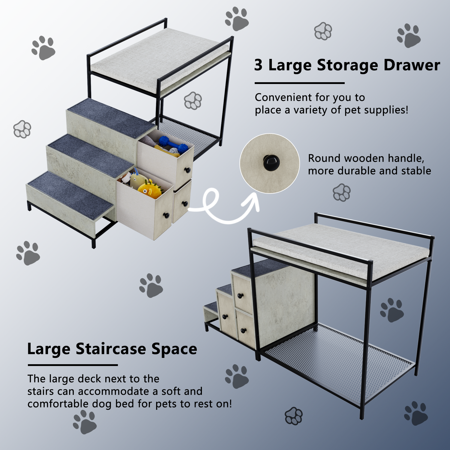 3 Large Storage Drawer

Convenient for you to place a variety of pet supplies!

Round wooden handle, more durable and stable

Large Staircase Space

The large deck next to the stairs can accommodate a soft and comfortable dog bed for pets to rest on!