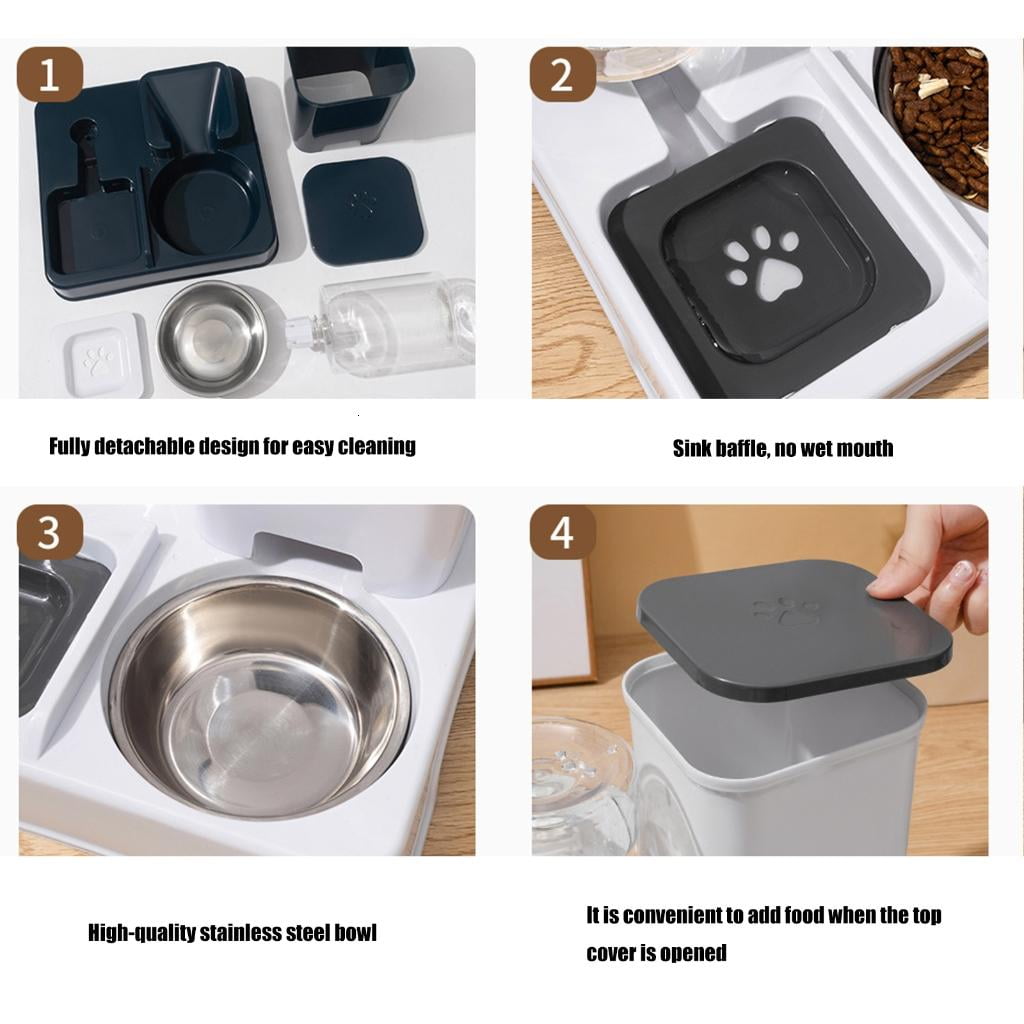 1

Fully detachable design for easy cleaning

2

Sink baffle, no wet mouth

3

High-quality stainless steel bowl

4

It is convenient to add food when the top cover is opened