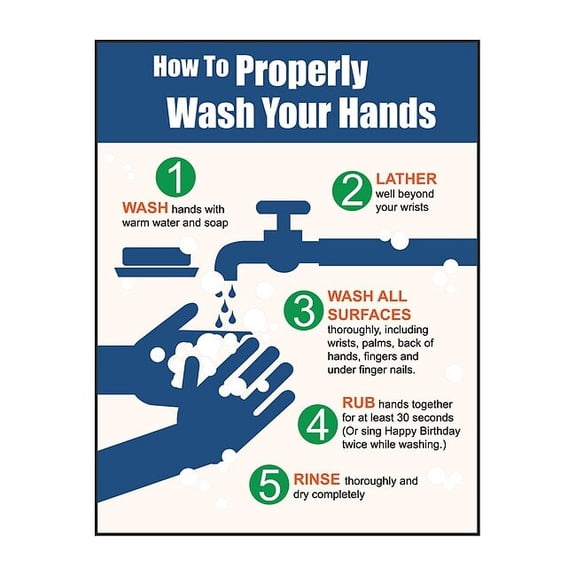 How To Properly Wash Your Hands

1
WASH hands with warm water and soap

2
LATHER well beyond your wrists

3
WASH ALL SURFACES thoroughly, including wrists, palms, back of hands, fingers and under finger nails.

4
RUB hands together for at least 30 seconds (Or sing Happy Birthday twice while washing.)

5
RINSE thoroughly and dry completely