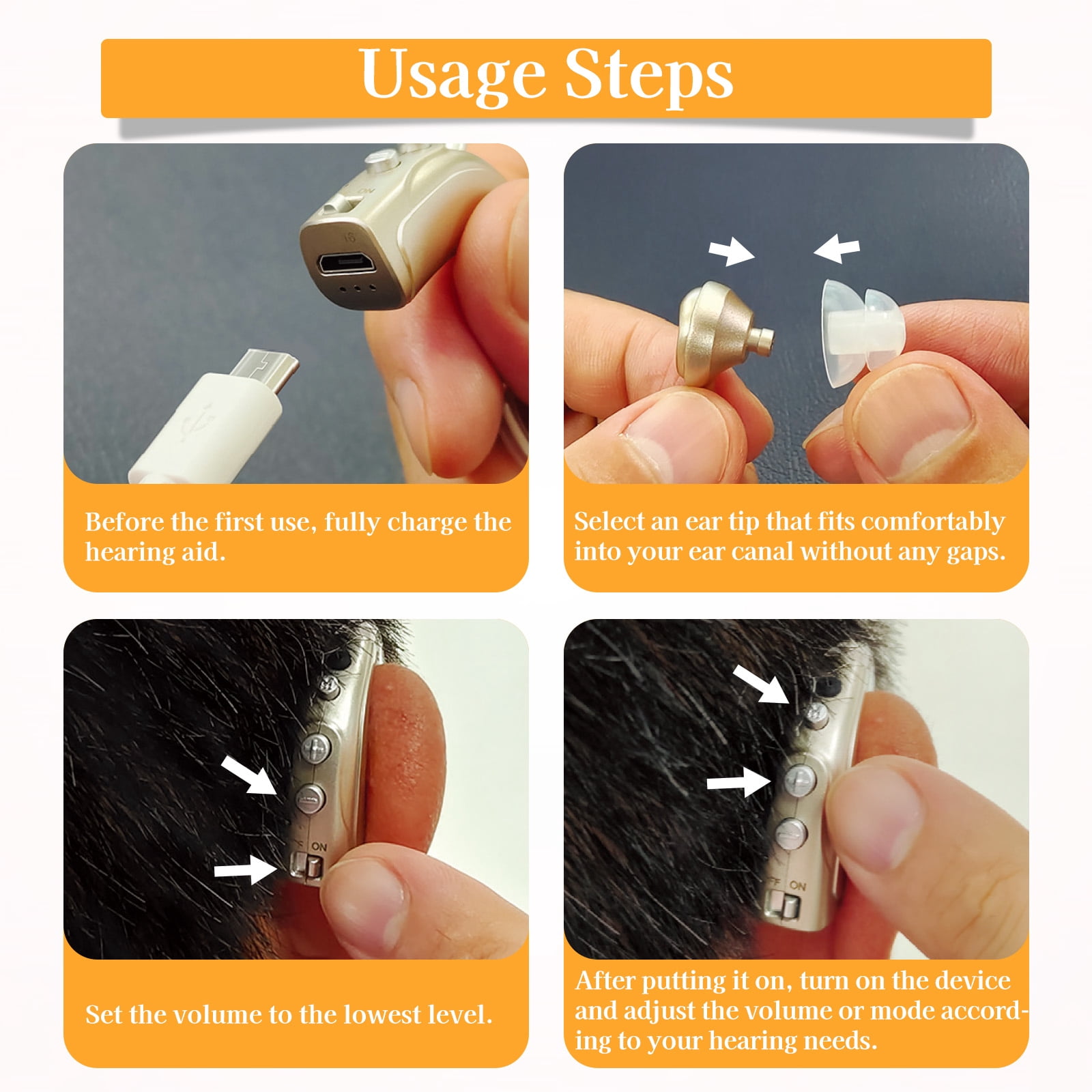 Usage Steps

ON

Before the first use, fully charge the hearing aid.

Select an ear tip that fits comfortably into your ear canal without any gaps.

ON

Set the volume to the lowest level.

ON

After putting it on, turn on the device and adjust the volume or mode according to your hearing needs.