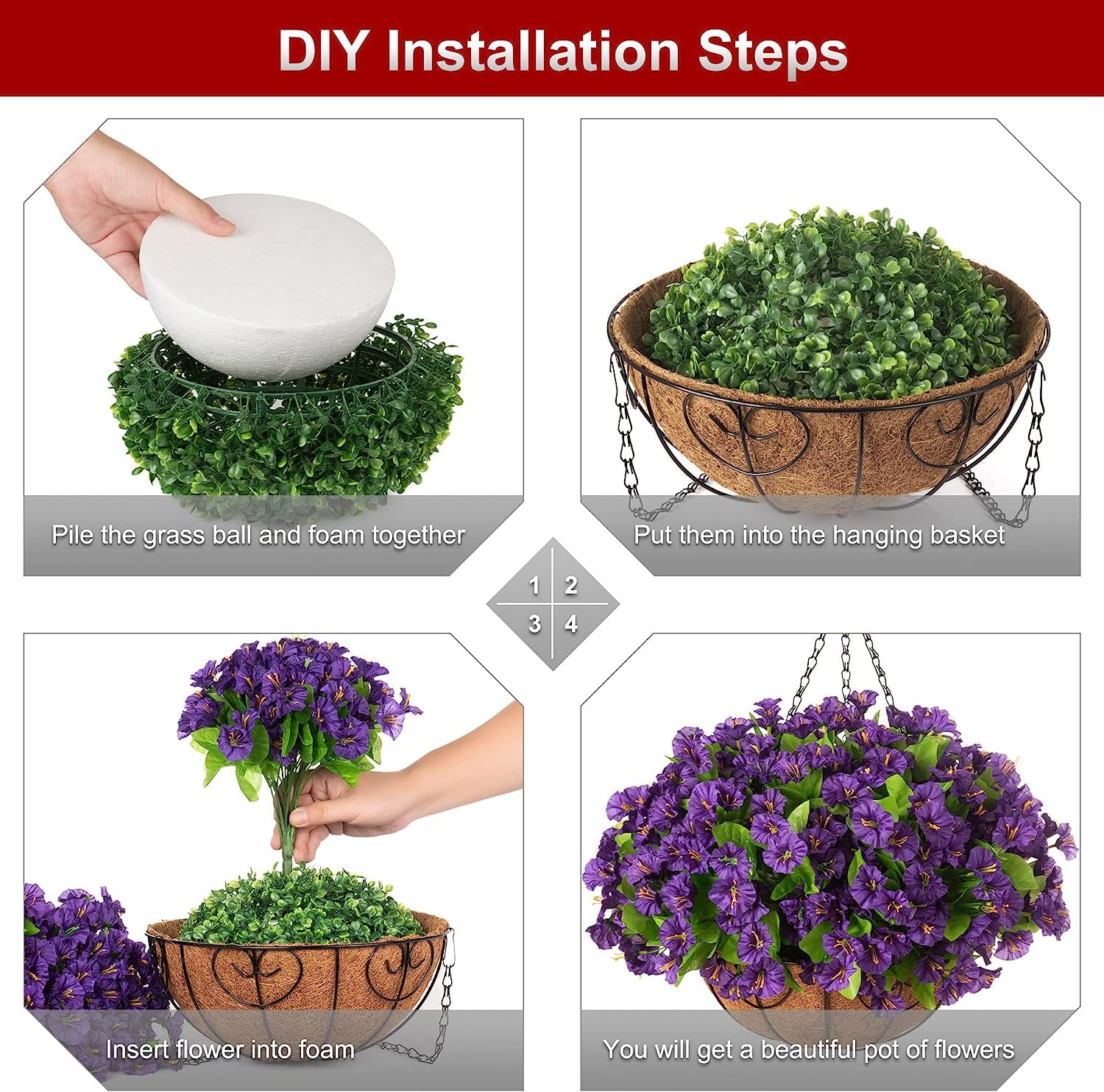 DIY Installation Steps

Pile the grass ball and foam together

Put them into the hanging basket

1 2
3 4

Insert flower into foam

You will get a beautiful pot of flowers