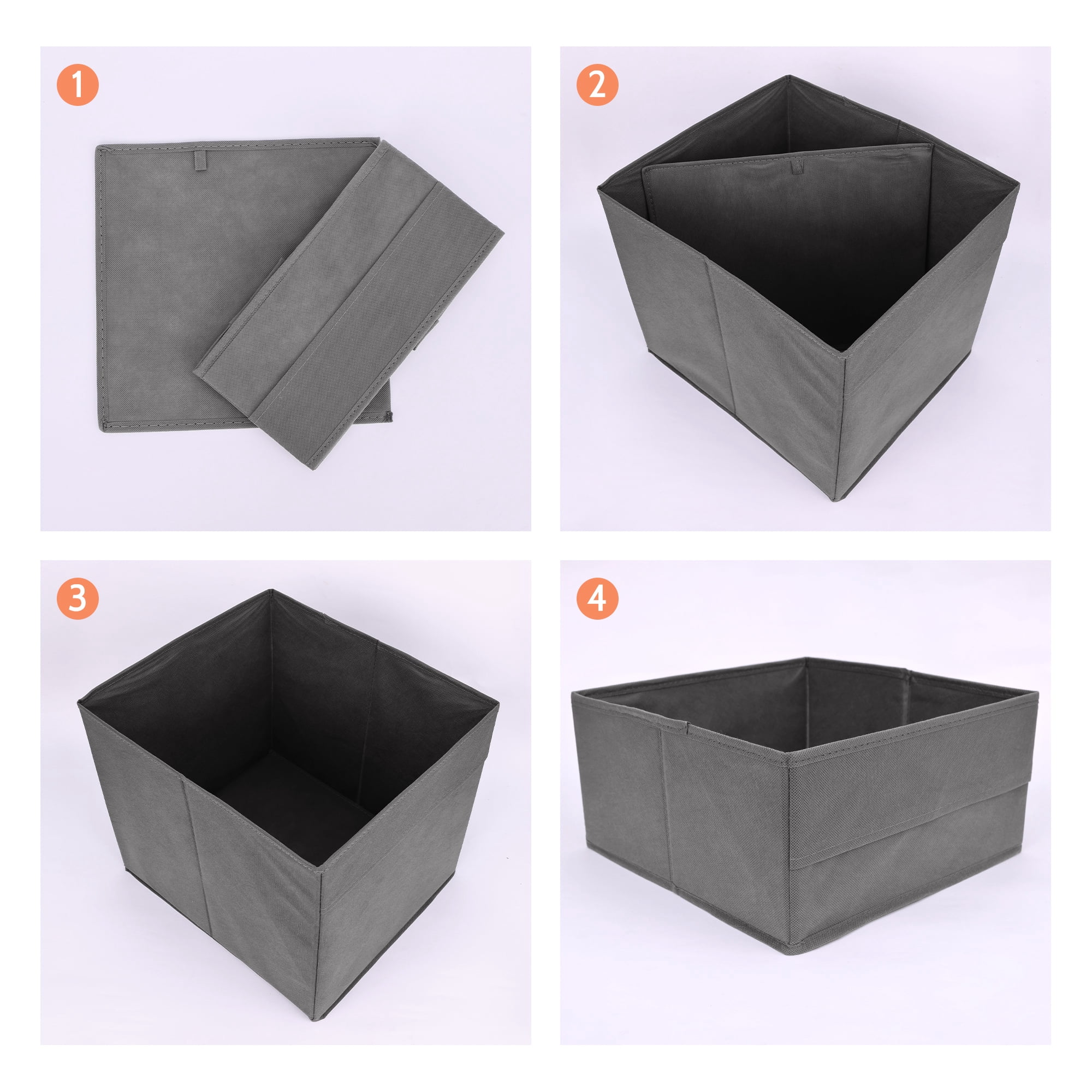 1

2

3

4