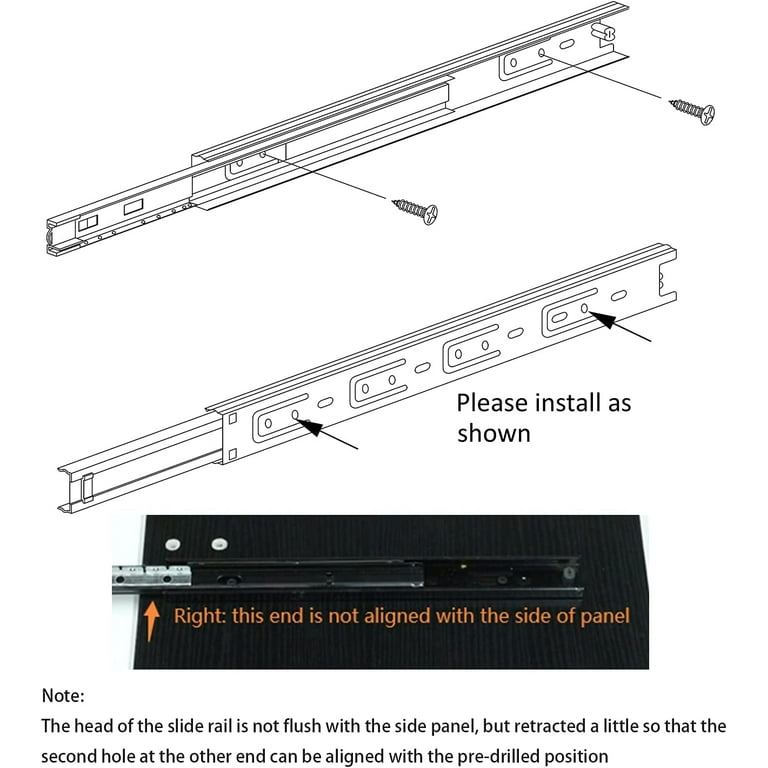 Please install as shown

Right: this end is not aligned with the side of panel

Note:
The head of the slide rail is not flush with the side panel, but retracted a little so that the second hole at the other end can be aligned with the pre-drilled position