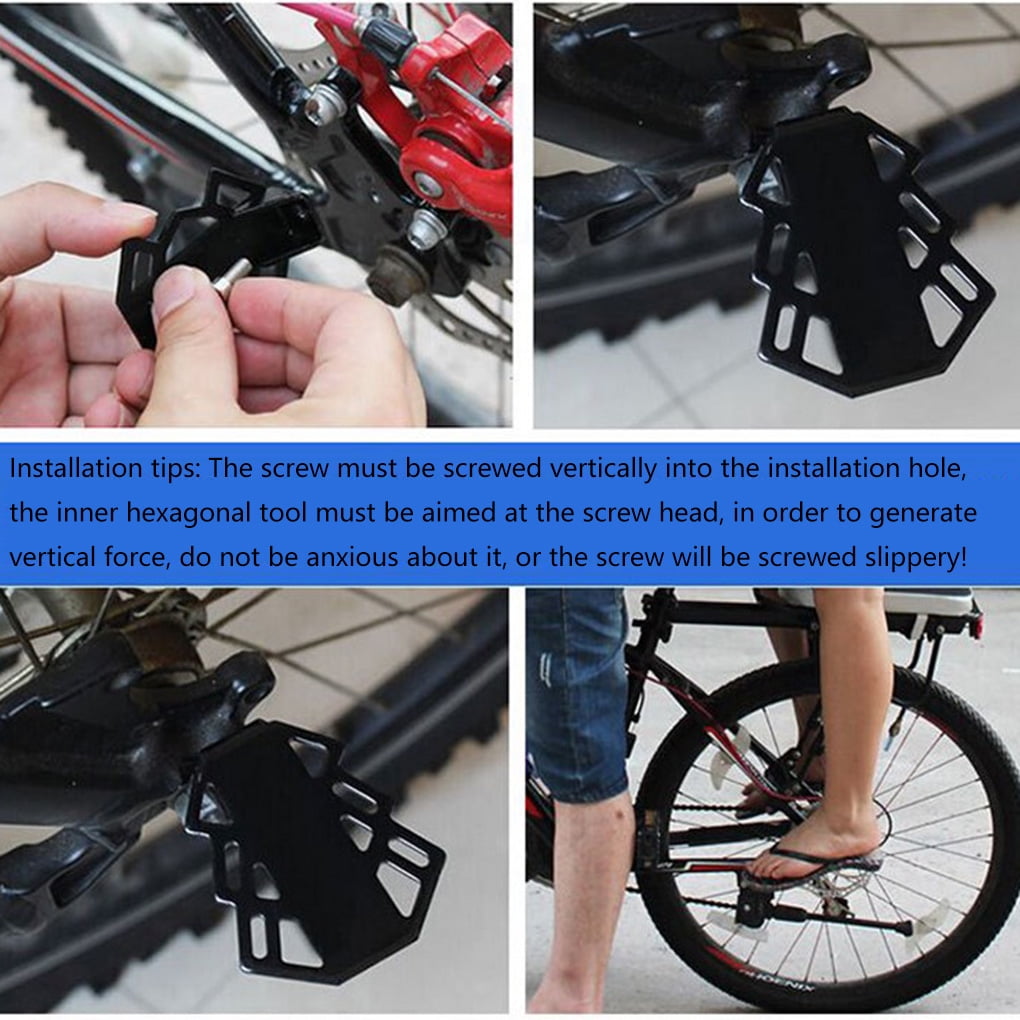 Installation tips: The screw must be screwed vertically into the installation hole, the inner hexagonal tool must be aimed at the screw head, in order to generate vertical force, do not be anxious about it, or the screw will be screwed slippery!

PHOENIX