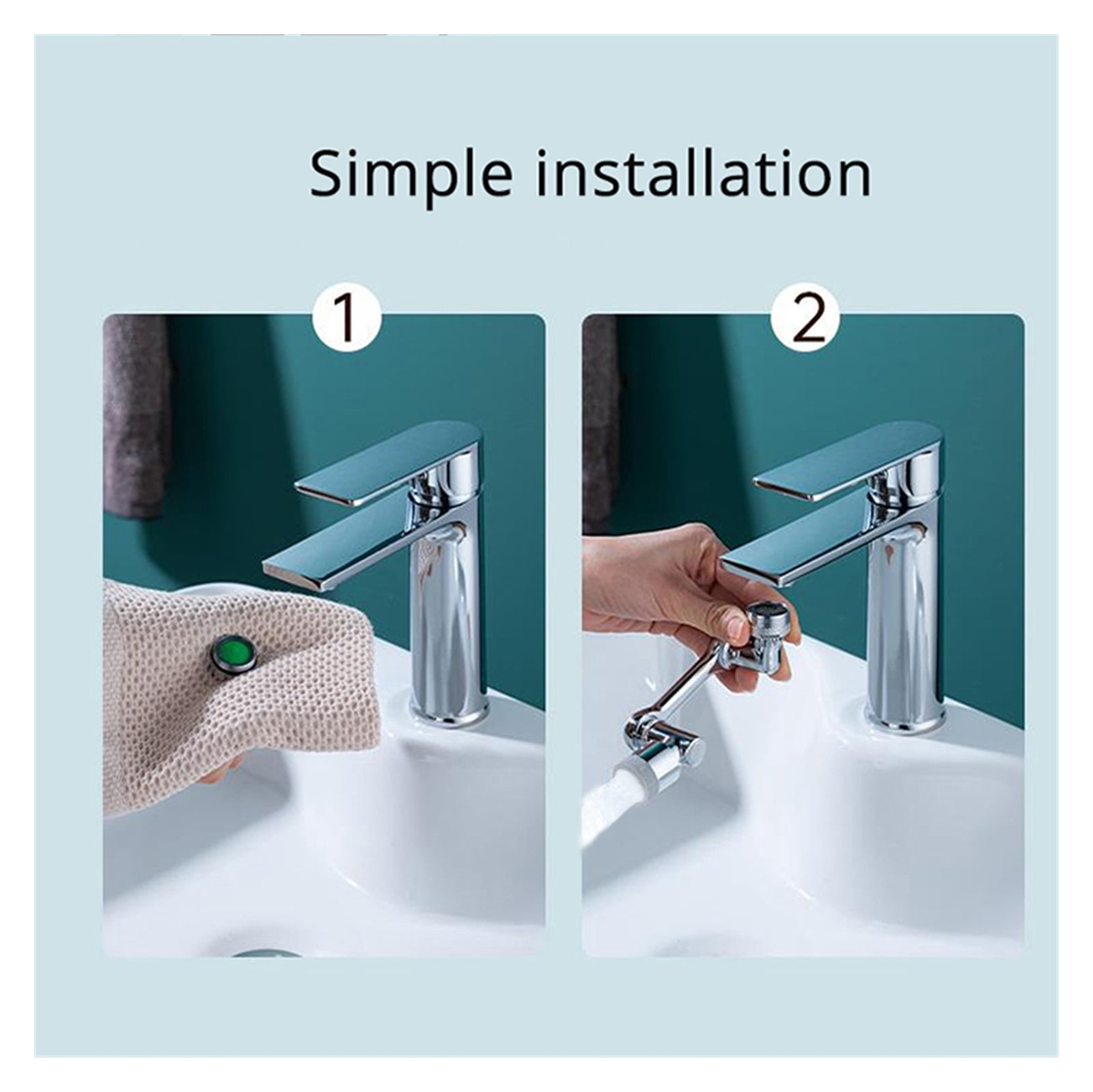 Simple installation

1

2