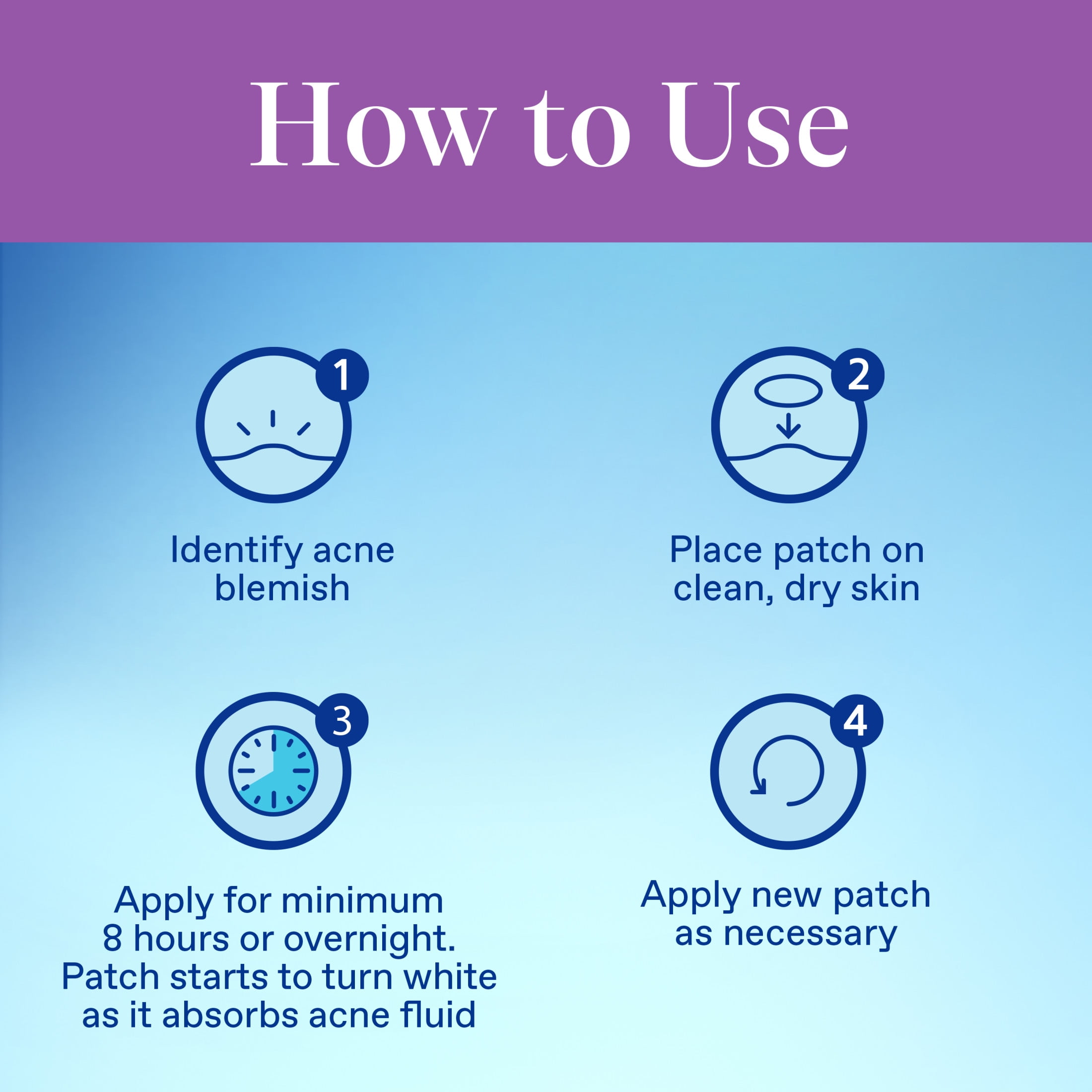 How to Use

1

Identify acne blemish

2

Place patch on clean, dry skin

3

Apply for minimum 8 hours or overnight. Patch starts to turn white as it absorbs acne fluid

4

Apply new patch as necessary