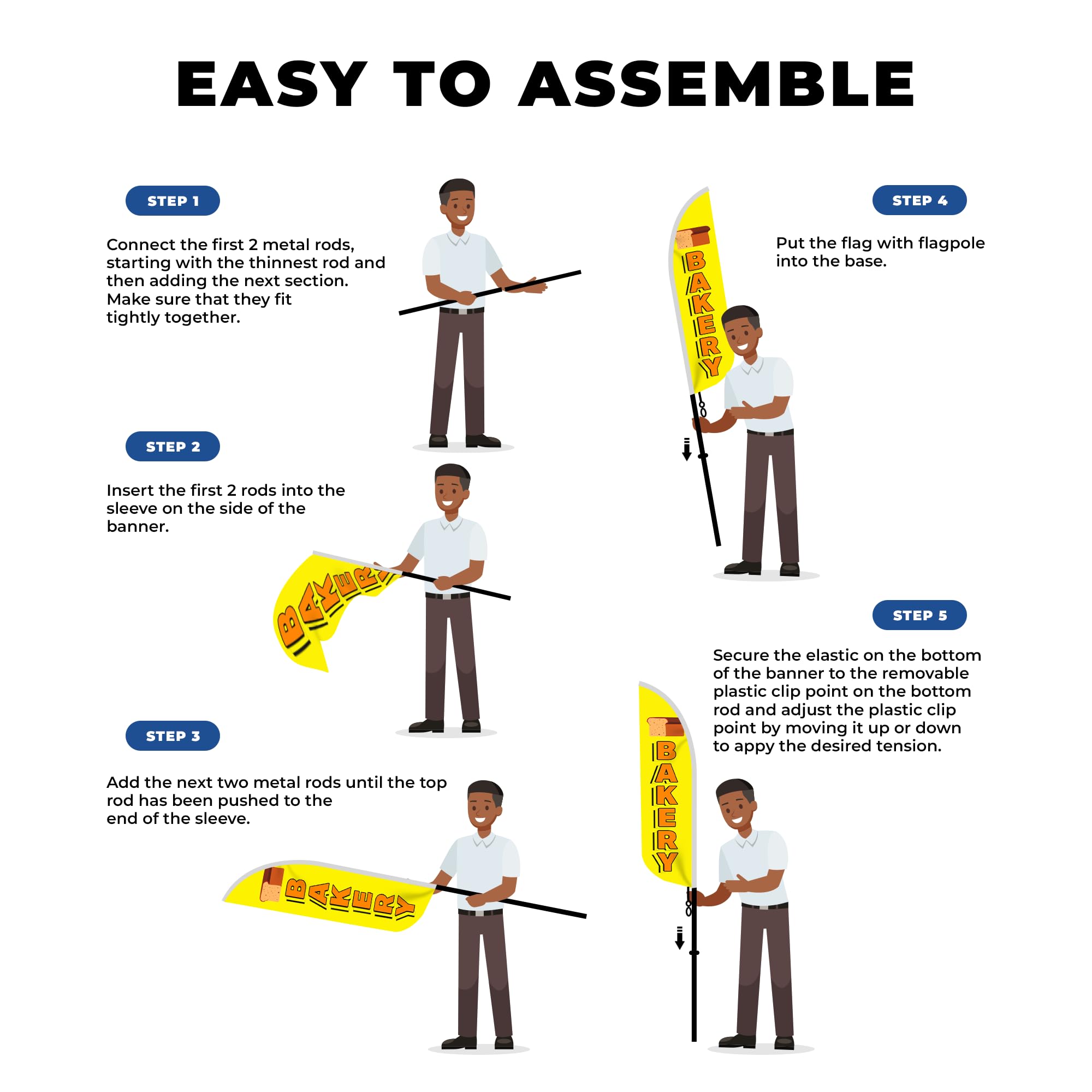 EASY TO ASSEMBLE

STEP 1

Connect the first 2 metal rods, starting with the thinnest rod and then adding the next section. Make sure that they fit tightly together.

STEP 2

Insert the first 2 rods into the sleeve on the side of the banner.

BAKERY

STEP 3

Add the next two metal rods until the top rod has been pushed to the end of the sleeve.

BAKERY

STEP 4

Put the flag with flagpole into the base.

BAKERY

STEP 5

Secure the elastic on the bottom of the banner to the removable plastic clip point on the bottom rod and adjust the plastic clip point by moving it up or down to appy the desired tension.

BAKERY