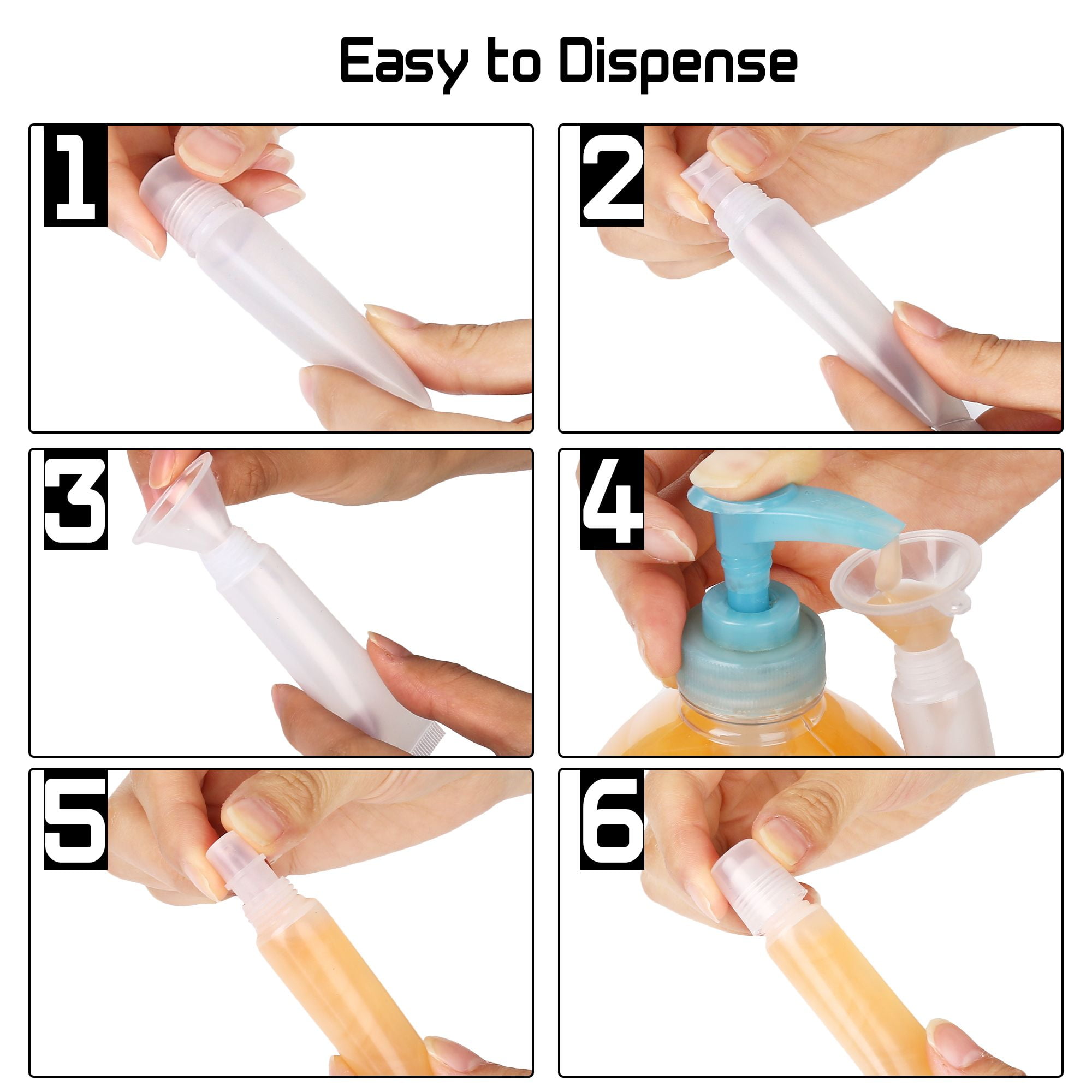 Easy to Dispense

1

2

3

4

5

6