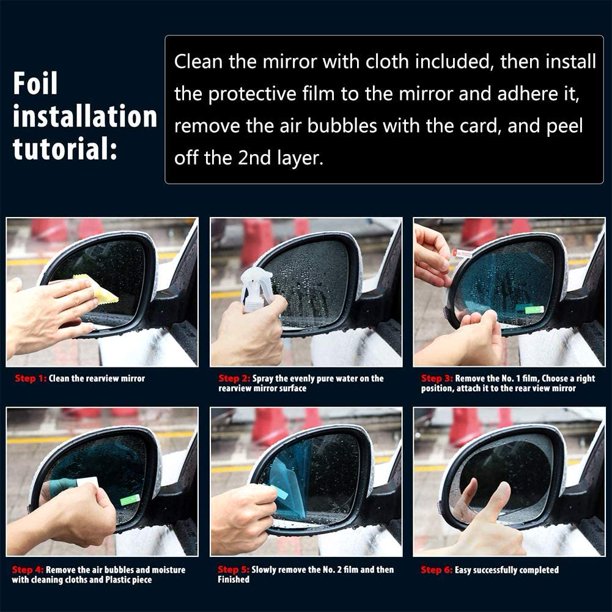 Foil installation tutorial:

Clean the mirror with cloth included, then install the protective film to the mirror and adhere it, remove the air bubbles with the card, and peel off the 2nd layer.

Step 1: Clean the rearview mirror

Step 2: Spray the evenly pure water on the rearview mirror surface

Step 3: Remove the No. 1 film, Choose a right position, attach it to the rear view mirror

Step 4: Remove the air bubbles and moisture with cleaning cloths and Plastic piece

Step 5: Slowly remove the No. 2 film and then Finished

Step 6: Easy successfully completed