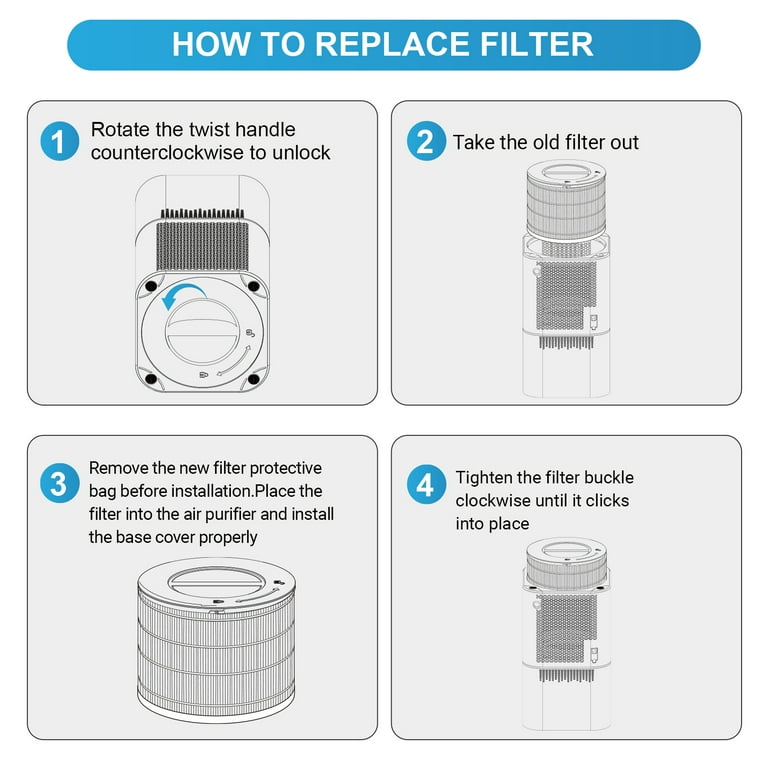 HOW TO REPLACE FILTER

1 Rotate the twist handle counterclockwise to unlock

2 Take the old filter out

3 Remove the new filter protective bag before installation.Place the filter into the air purifier and install the base cover properly

4 Tighten the filter buckle clockwise until it clicks into place