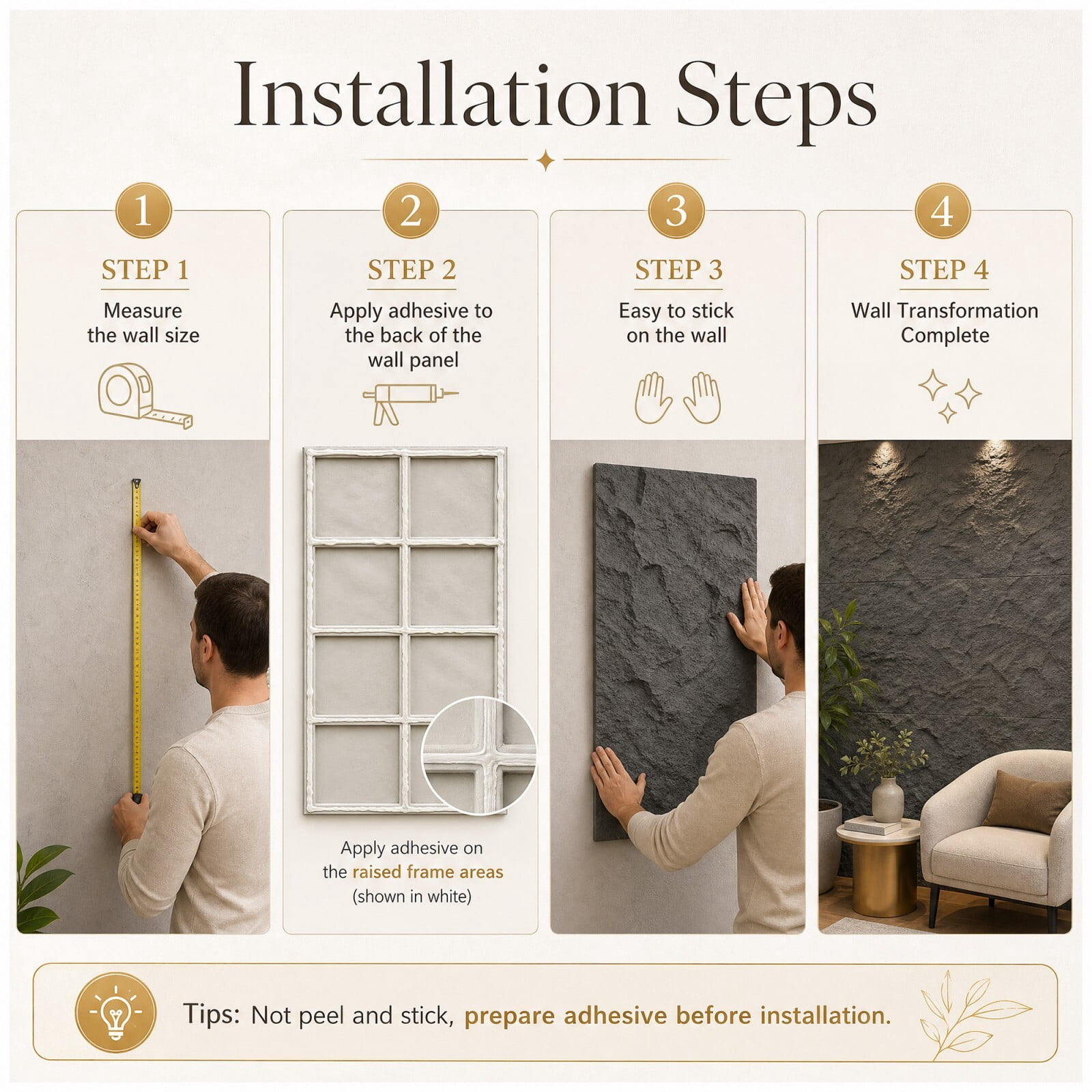 Installation Steps

1

STEP 1

Measure the wall size

2

STEP 2

Apply adhesive to the back of the wall panel

Apply adhesive on the raised frame areas (shown in white)

3

STEP 3

Easy to stick on the wall

4

STEP 4

Wall Transformation Complete

Tips: Not peel and stick, prepare adhesive before installation.