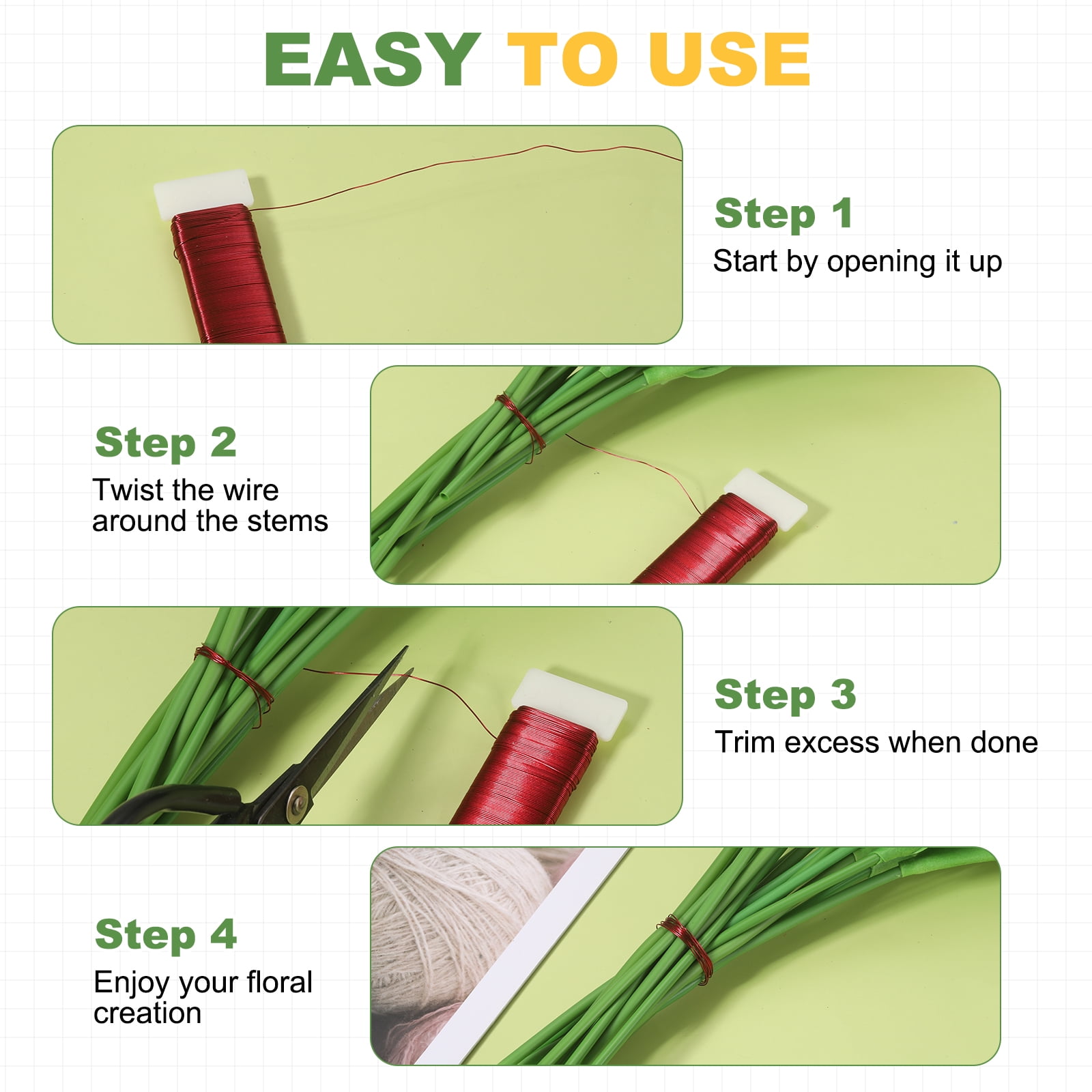 EASY TO USE

Step 1
Start by opening it up

Step 2
Twist the wire around the stems

Step 3
Trim excess when done

Step 4
Enjoy your floral creation