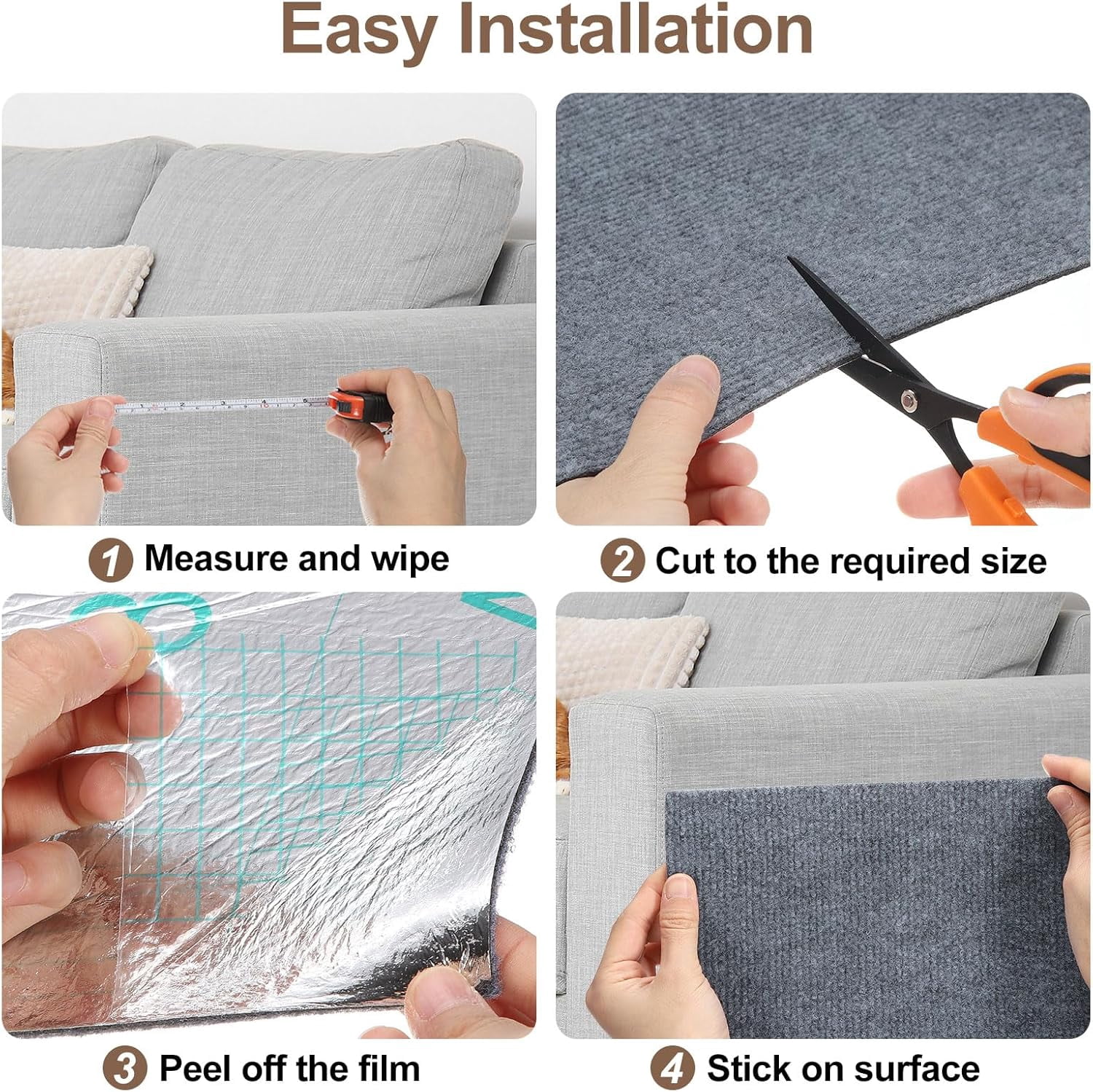 Easy Installation

1 Measure and wipe

2 Cut to the required size

3 Peel off the film

4 Stick on surface