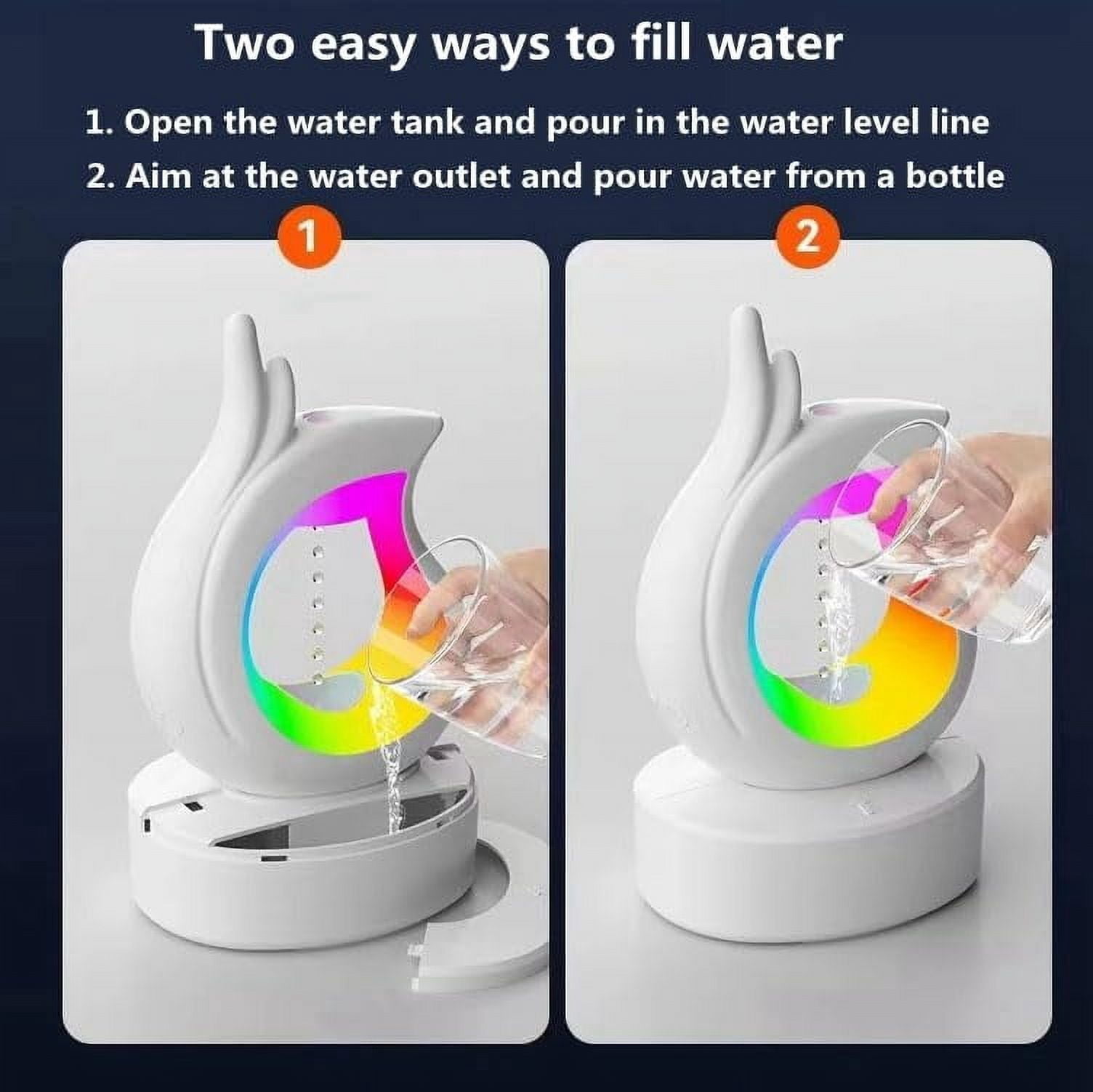 Two easy ways to fill water

1. Open the water tank and pour in the water level line

2. Aim at the water outlet and pour water from a bottle

1

2