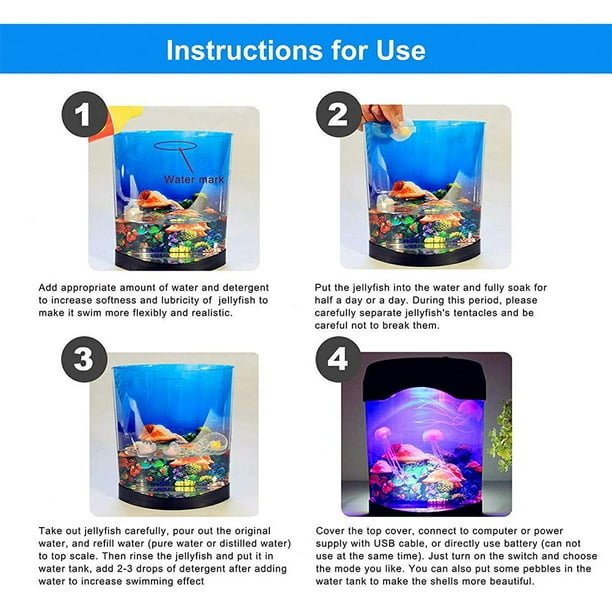 Instructions for Use

1

Water mark

Add appropriate amount of water and detergent to increase softness and lubricity of jellyfish to make it swim more flexibly and realistic.

2

Put the jellyfish into the water and fully soak for half a day or a day. During this period, please carefully separate jellyfish's tentacles and be careful not to break them.

3

Take out jellyfish carefully, pour out the original water, and refill water (pure water or distilled water) to top scale. Then rinse the jellyfish and put it in water tank, add 2-3 drops of detergent after adding water to increase swimming effect

4

Cover the top cover, connect to computer or power supply with USB cable, or directly use battery (can not use at the same time). Just turn on the switch and choose the mode you like. You can also put some pebbles in the water tank to make the shells more beautiful.