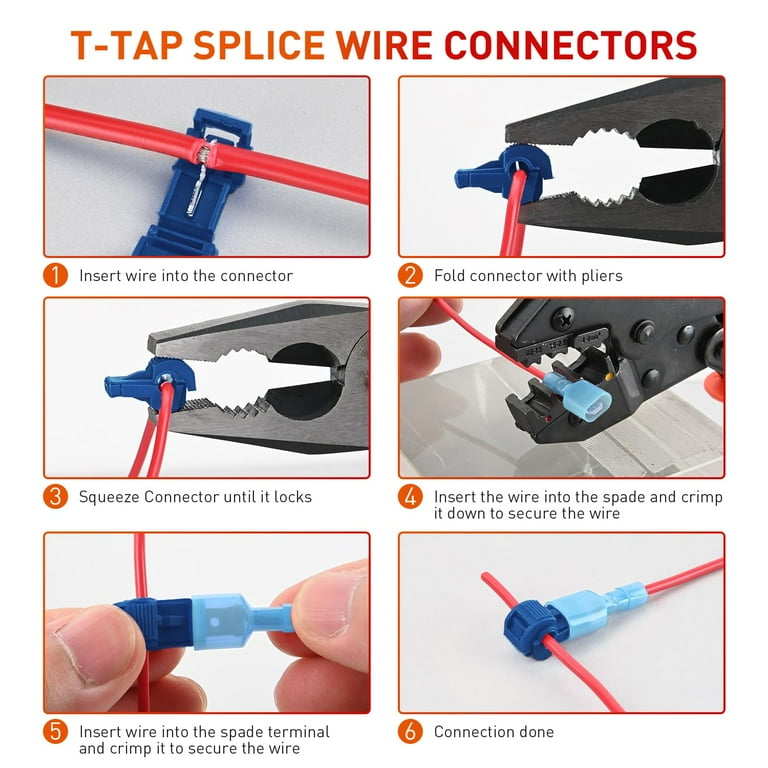 T-TAP SPLICE WIRE CONNECTORS

1 Insert wire into the connector

2 Fold connector with pliers

3 Squeeze Connector until it locks

4 Insert the wire into the spade and crimp it down to secure the wire

5 Insert wire into the spade terminal and crimp it to secure the wire

6 Connection done