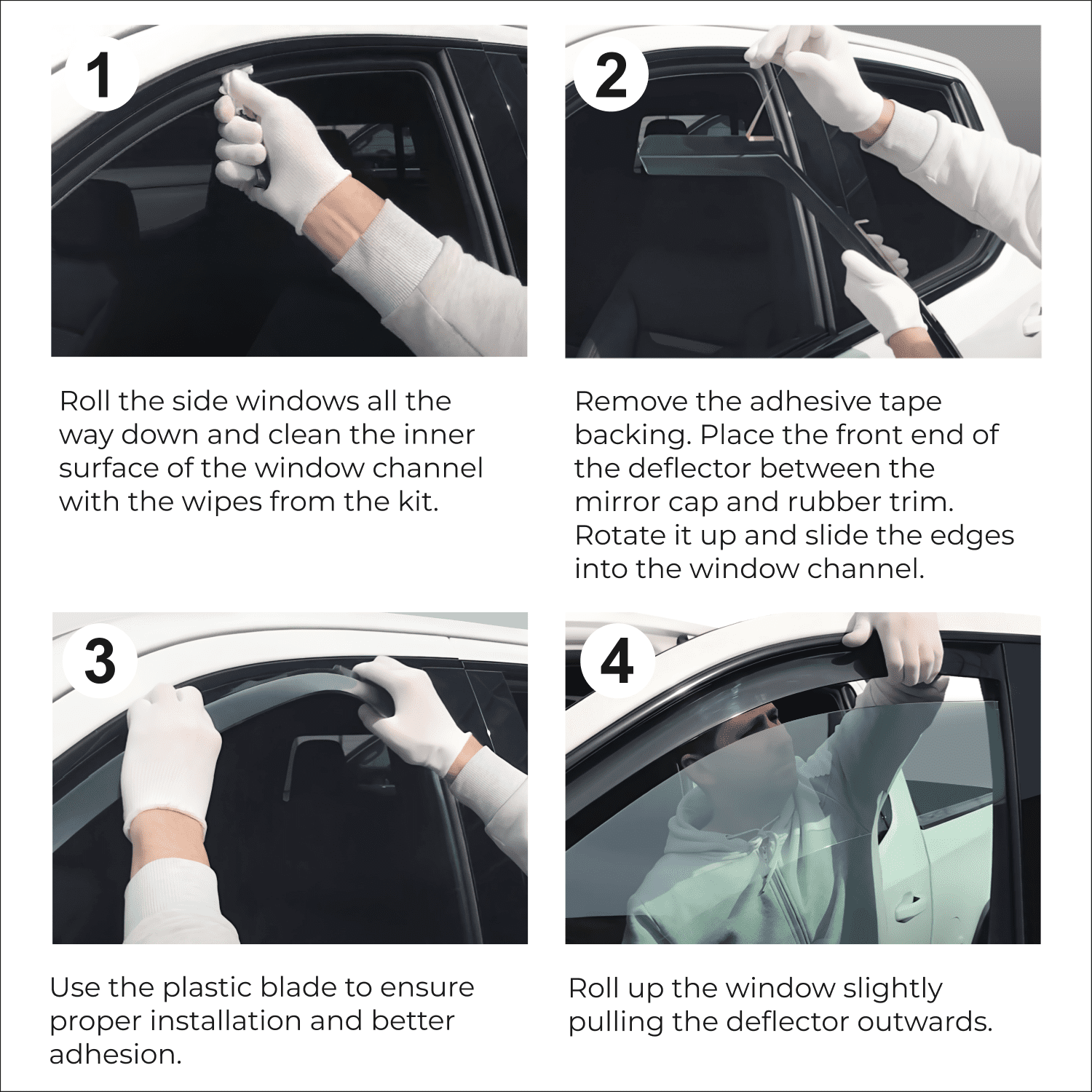 1

Roll the side windows all the way down and clean the inner surface of the window channel with the wipes from the kit.

2

Remove the adhesive tape backing. Place the front end of the deflector between the mirror cap and rubber trim. Rotate it up and slide the edges into the window channel.

3

Use the plastic blade to ensure proper installation and better adhesion.

4

Roll up the window slightly pulling the deflector outwards.