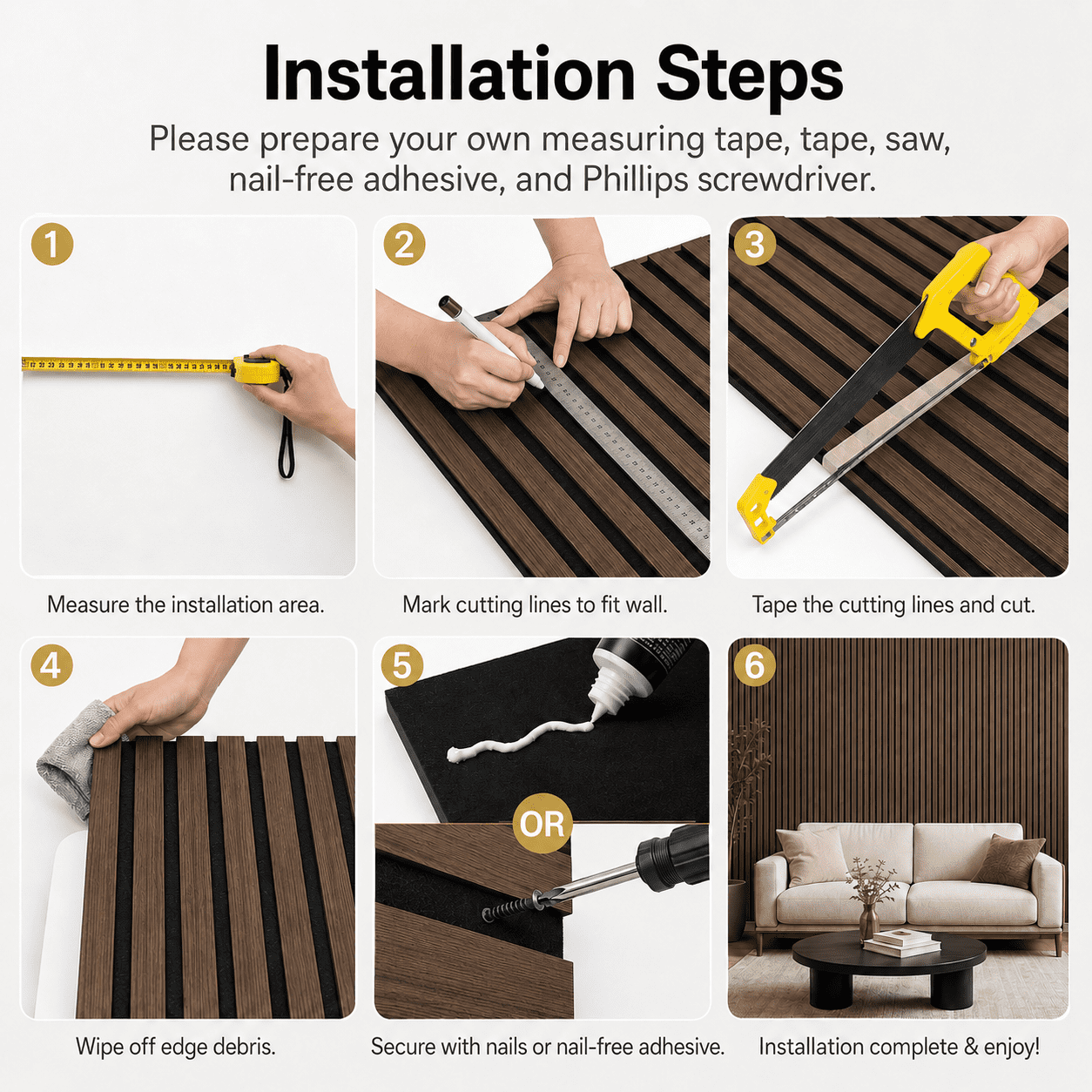 Installation Steps

Please prepare your own measuring tape, tape, saw, nail-free adhesive, and Phillips screwdriver.

1

Measure the installation area.

2

Mark cutting lines to fit wall.

3

Tape the cutting lines and cut.

4

Wipe off edge debris.

5

OR

Secure with nails or nail-free adhesive.

6

Installation complete & enjoy!