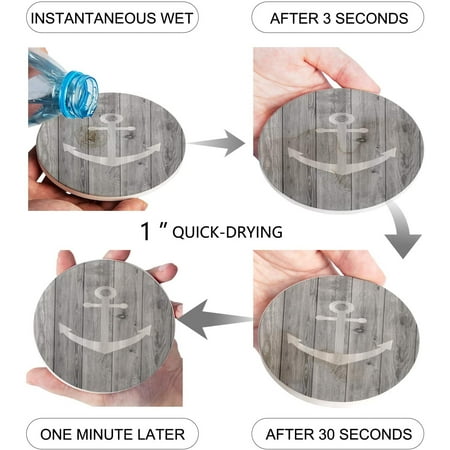 INSTANTANEOUS WET

AFTER 3 SECONDS

1 " QUICK-DRYING

ONE MINUTE LATER

AFTER 30 SECONDS