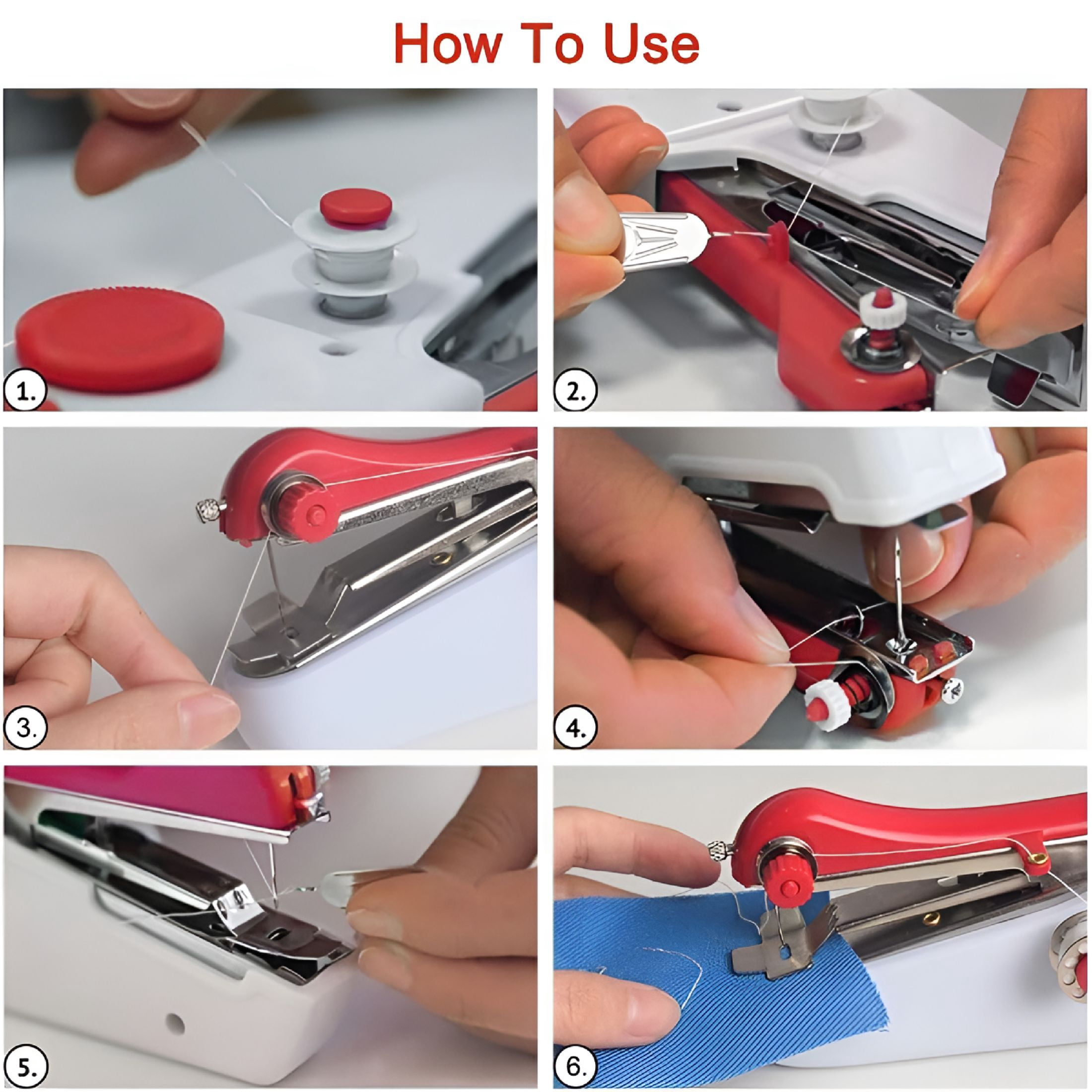 How To Use

1.

2.

3.

4.

5.

6.