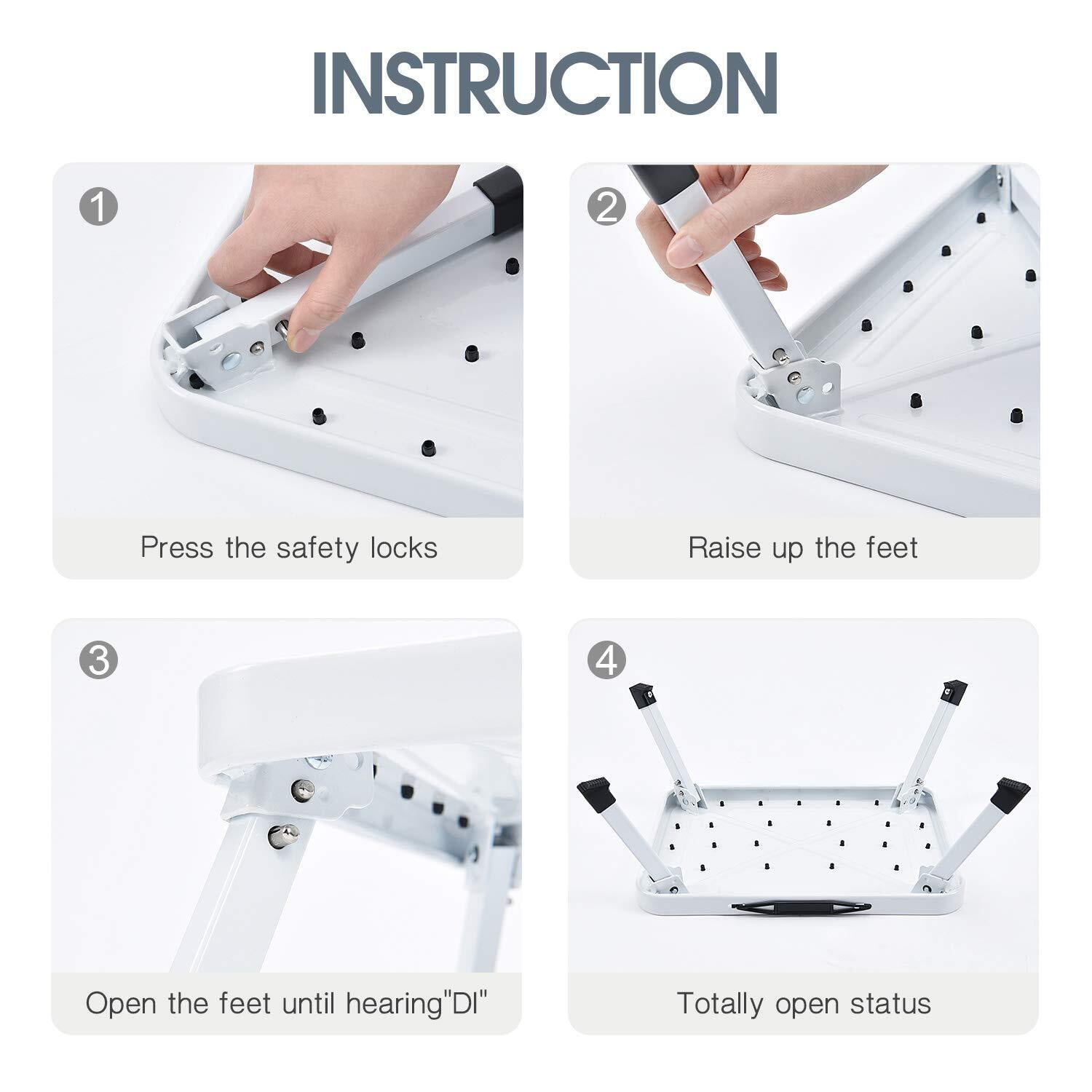 INSTRUCTION

1

Press the safety locks

2

Raise up the feet

3

Open the feet until hearing"DI"

4

Totally open status