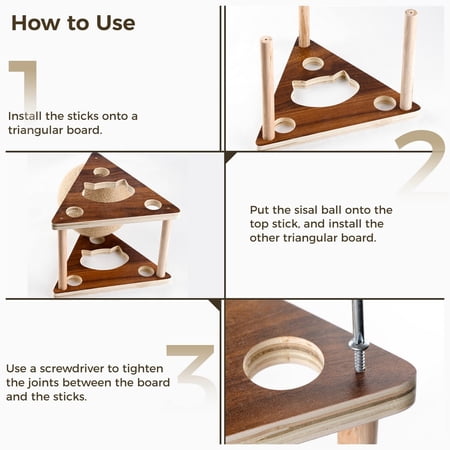 How to Use

1

Install the sticks onto a triangular board.

2

Put the sisal ball onto the top stick, and install the other triangular board.

3

Use a screwdriver to tighten the joints between the board and the sticks.