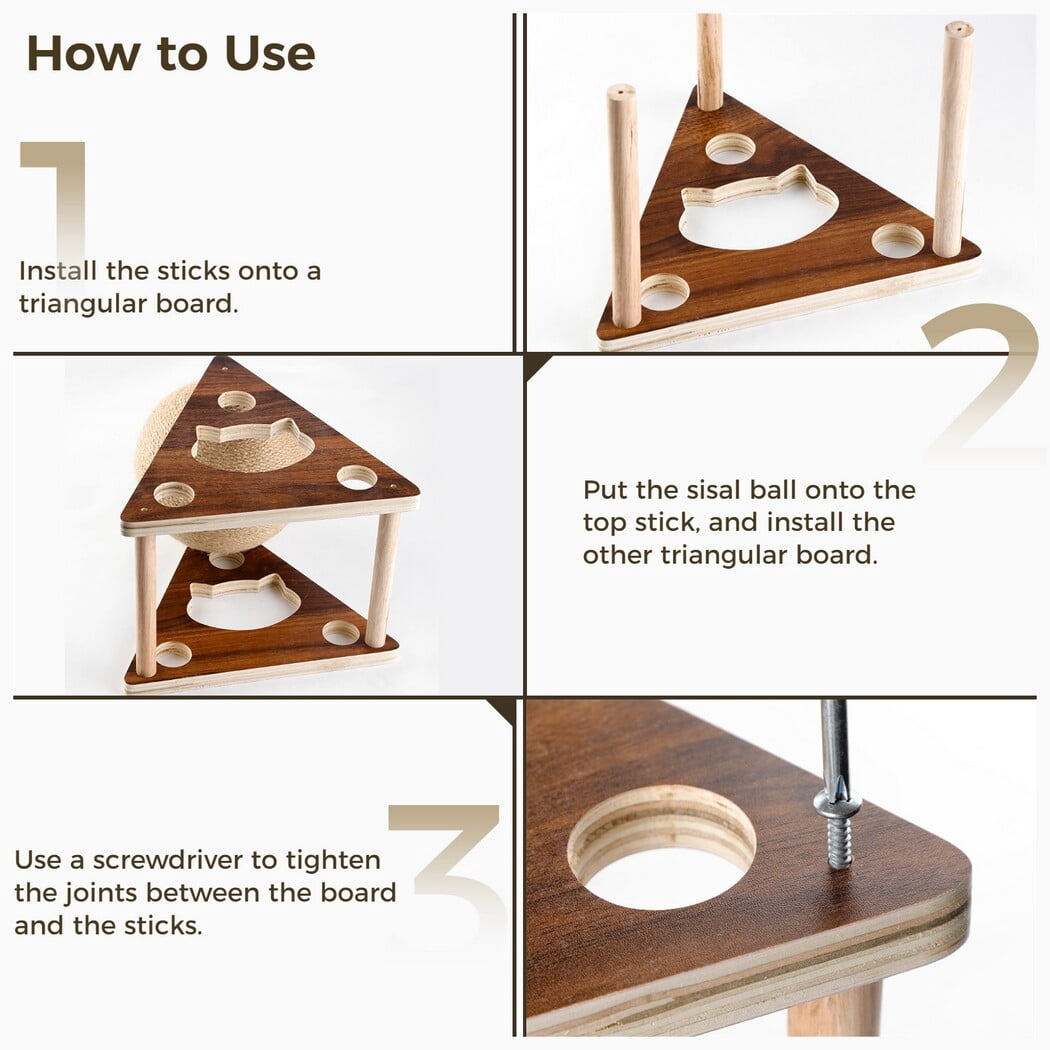 How to Use

1

Install the sticks onto a triangular board.

2

Put the sisal ball onto the top stick, and install the other triangular board.

3

Use a screwdriver to tighten the joints between the board and the sticks.