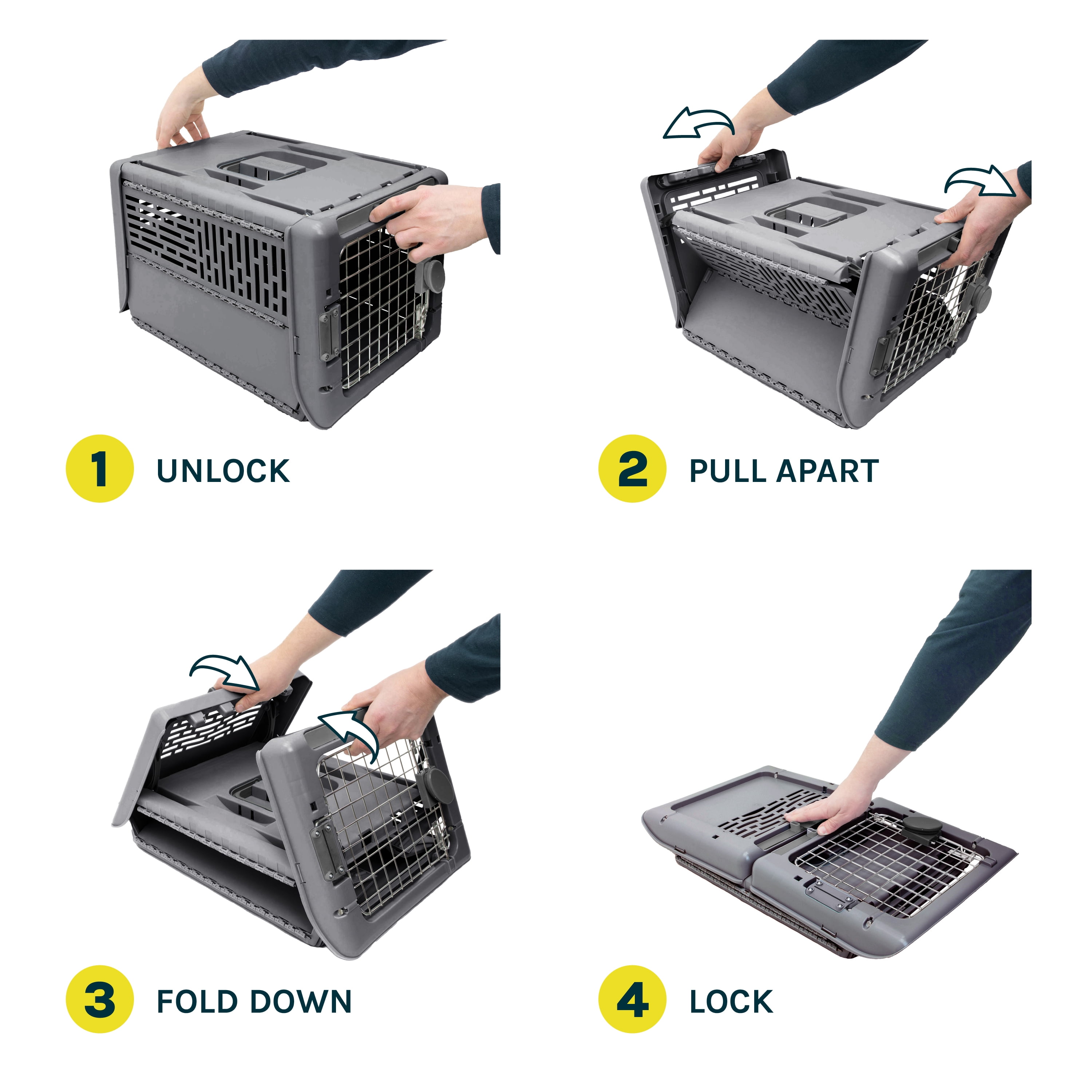 1 UNLOCK

2 PULL APART

3 FOLD DOWN

4 LOCK