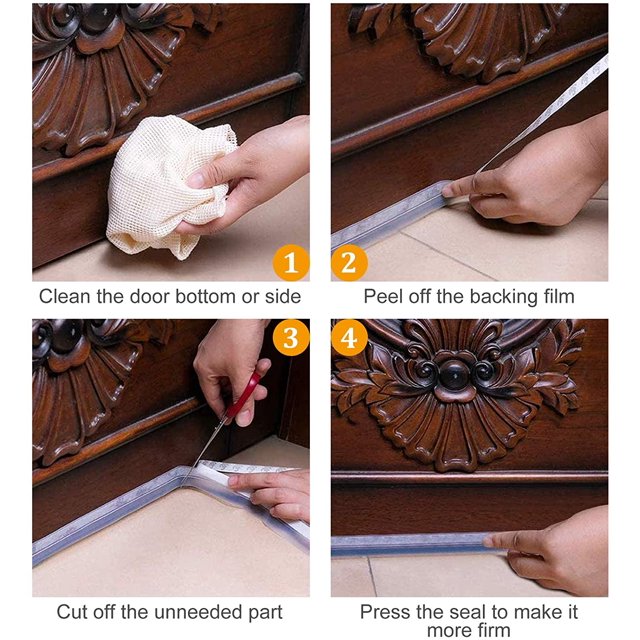 1
Clean the door bottom or side

2
Peel off the backing film

3
Cut off the unneeded part

4
Press the seal to make it more firm