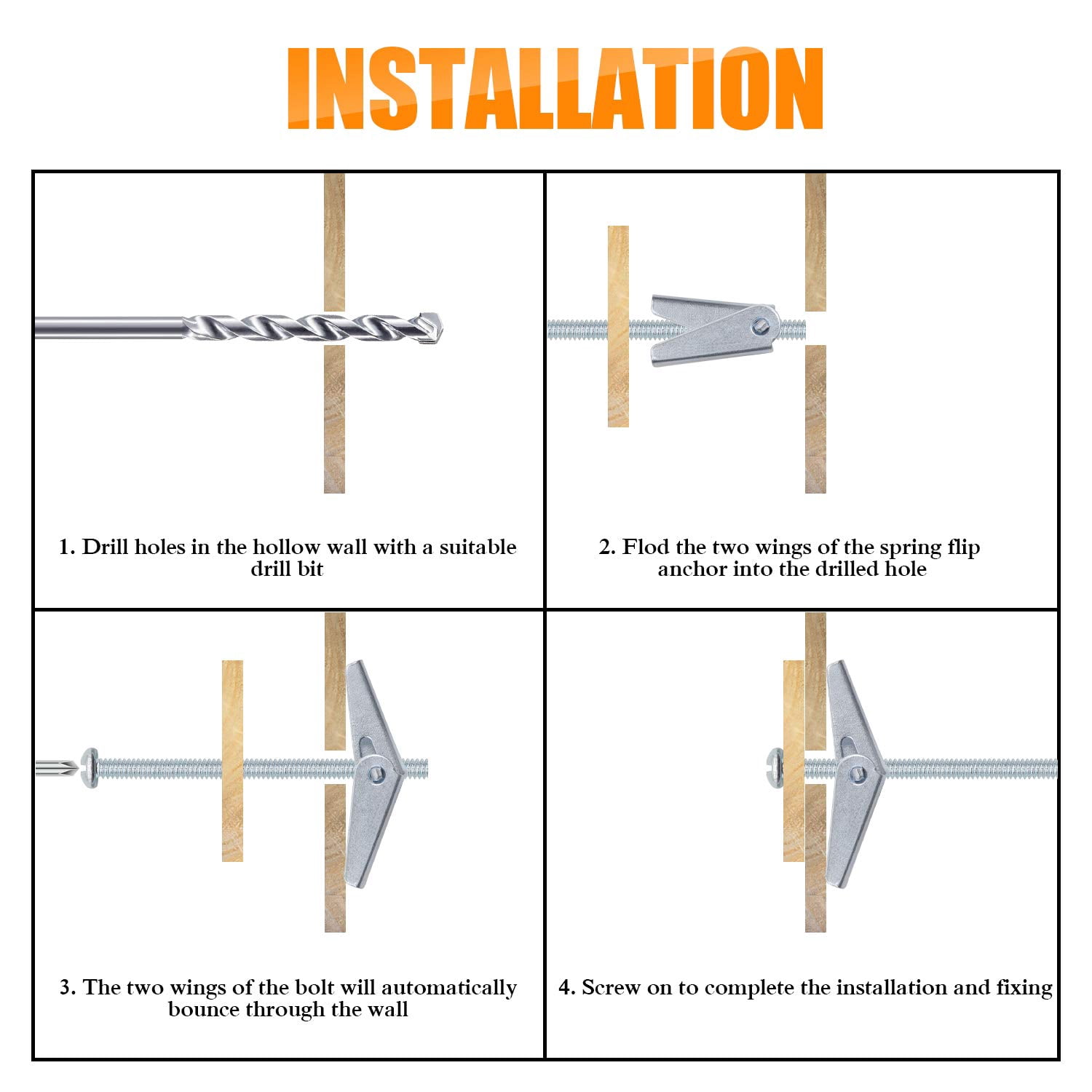 INSTALLATION

1. Drill holes in the hollow wall with a suitable drill bit

2. Flod the two wings of the spring flip anchor into the drilled hole

3. The two wings of the bolt will automatically bounce through the wall

4. Screw on to complete the installation and fixing