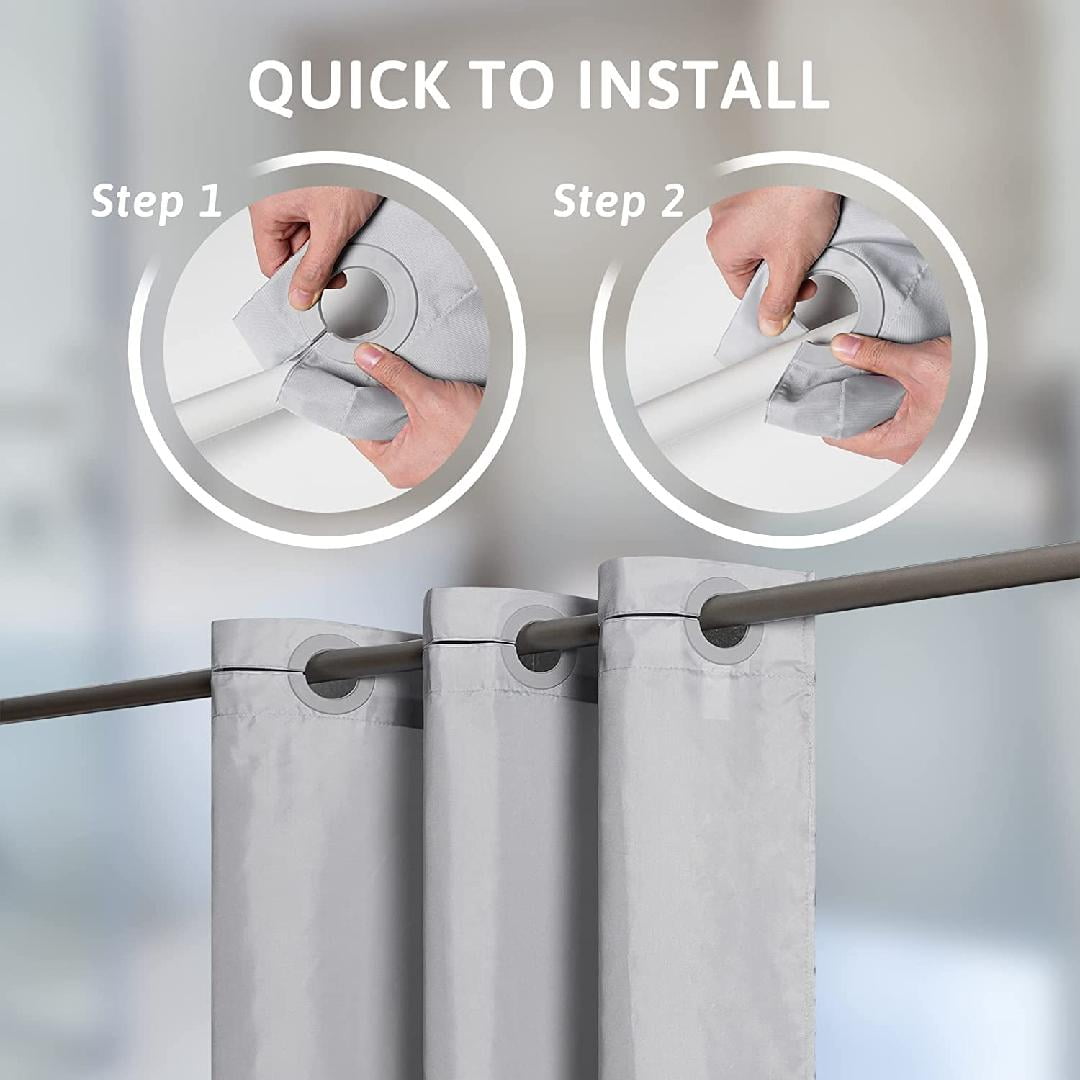 QUICK TO INSTALL

Step 1

Step 2