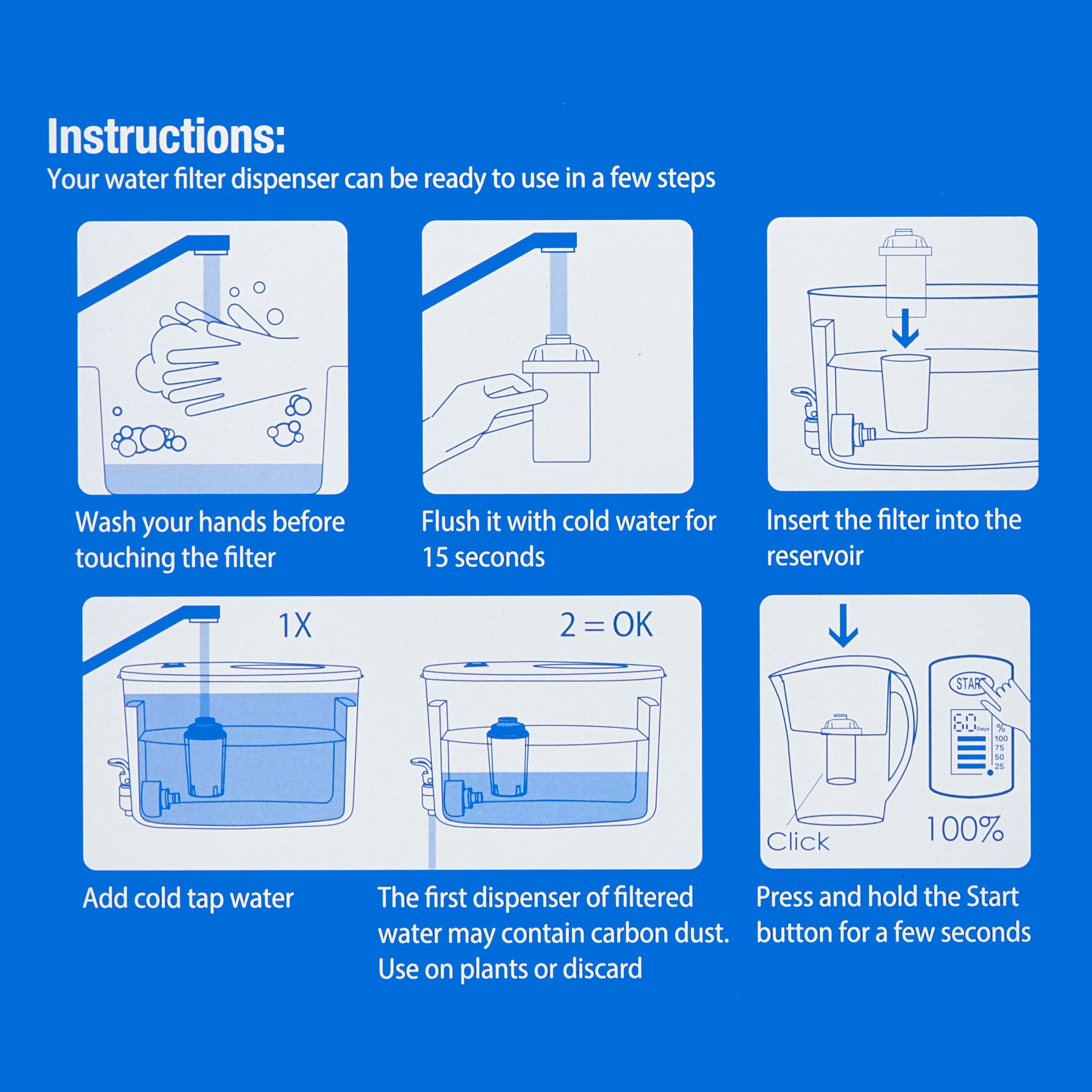 Instructions:
Your water filter dispenser can be ready to use in a few steps

Wash your hands before touching the filter

Flush it with cold water for 15 seconds

Insert the filter into the reservoir

1X

2 = OK

START

60 Days

%
100
75
50
25

Click

100%

Add cold tap water

The first dispenser of filtered water may contain carbon dust. Use on plants or discard

Press and hold the Start button for a few seconds