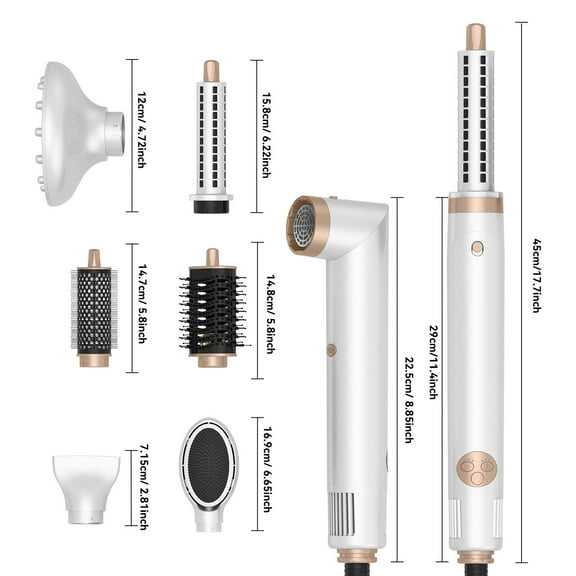 12cm/ 4.72inch

15.8cm/ 6.22inch

14.7cm/ 5.8inch

14.8cm/ 5.8inch

7.15cm/ 2.81inch

16.9cm/ 6.65inch

22.5cm/ 8.85inch

29cm/11.4inch

45cm/17.7inch