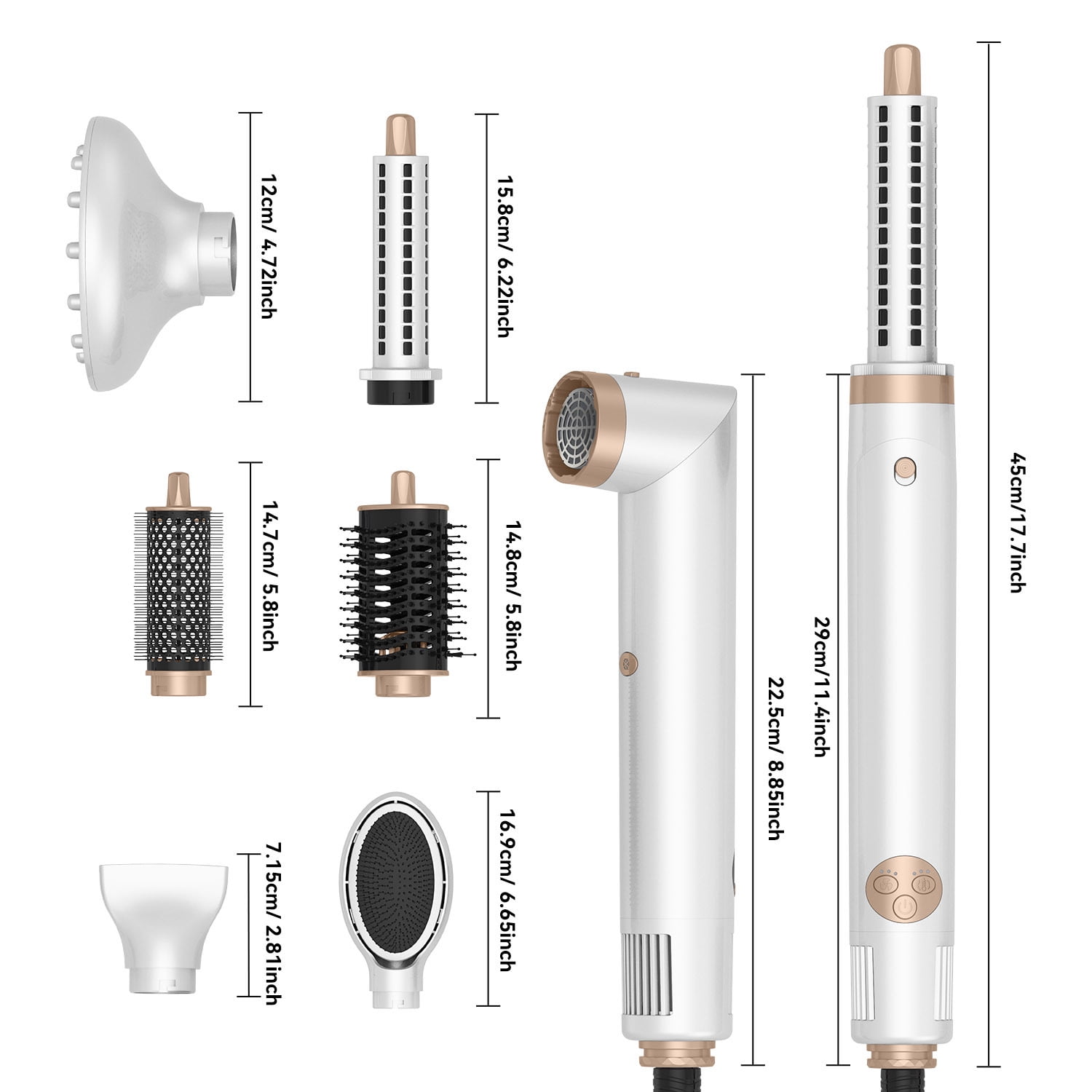 12cm/ 4.72inch

15.8cm/ 6.22inch

14.7cm/ 5.8inch

14.8cm/ 5.8inch

7.15cm/ 2.81inch

16.9cm/ 6.65inch

22.5cm/ 8.85inch

29cm/11.4inch

45cm/17.7inch