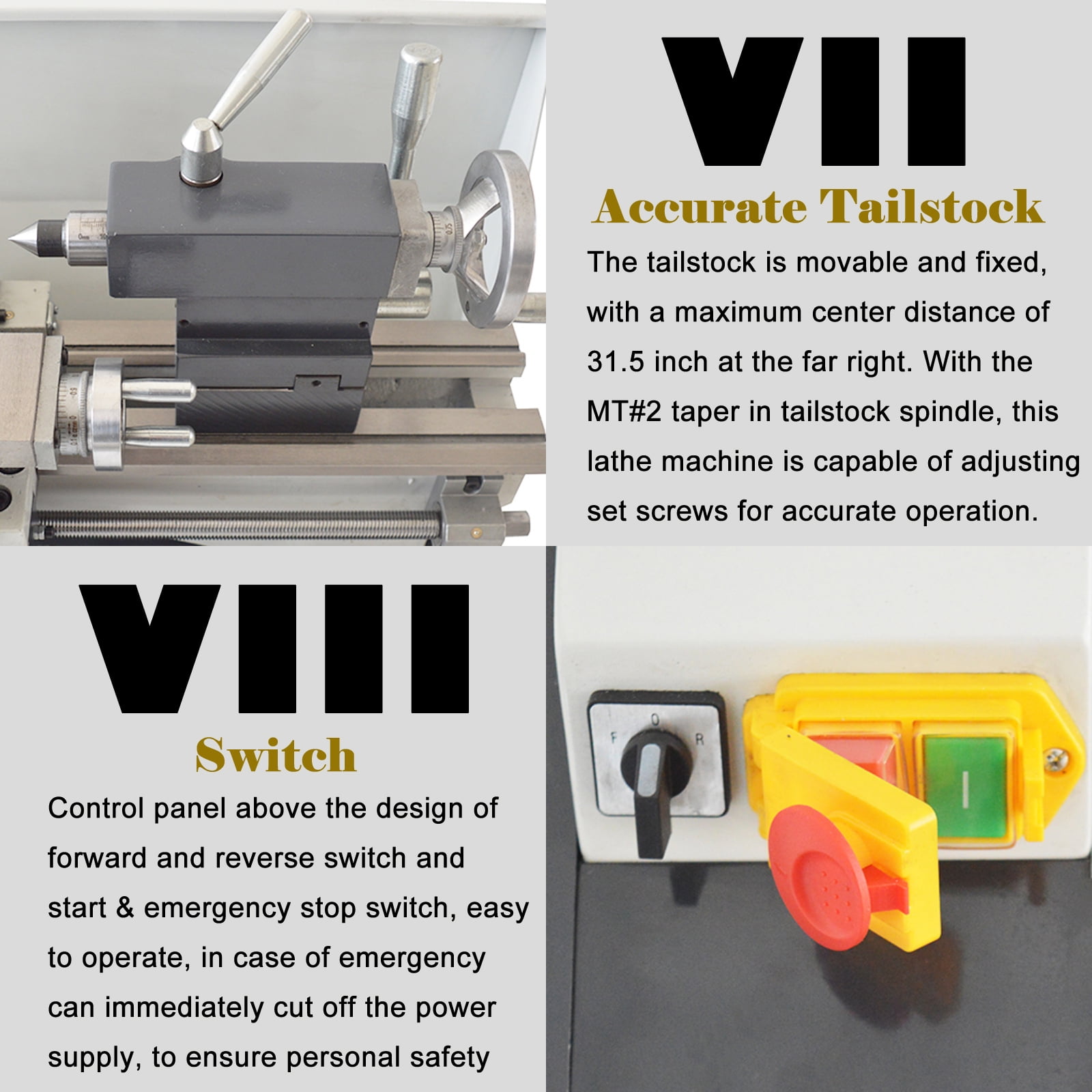 VII

Accurate Tailstock

The tailstock is movable and fixed, with a maximum center distance of 31.5 inch at the far right. With the MT#2 taper in tailstock spindle, this lathe machine is capable of adjusting set screws for accurate operation.

VIII

Switch

Control panel above the design of forward and reverse switch and start & emergency stop switch, easy to operate, in case of emergency can immediately cut off the power supply, to ensure personal safety

F O R

I