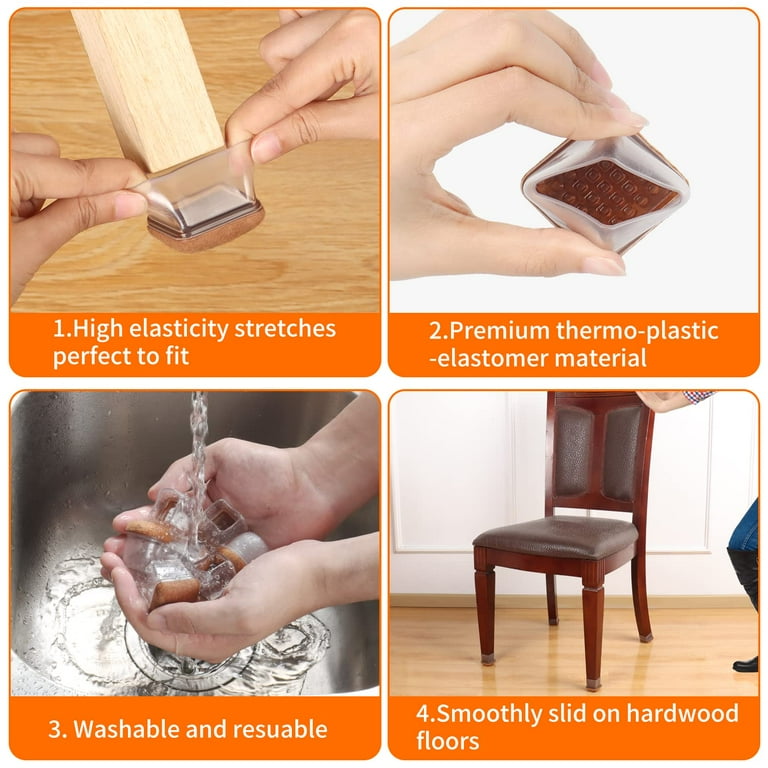 1.High elasticity stretches perfect to fit

2.Premium thermo-plastic -elastomer material

3. Washable and resuable

4.Smoothly slid on hardwood floors