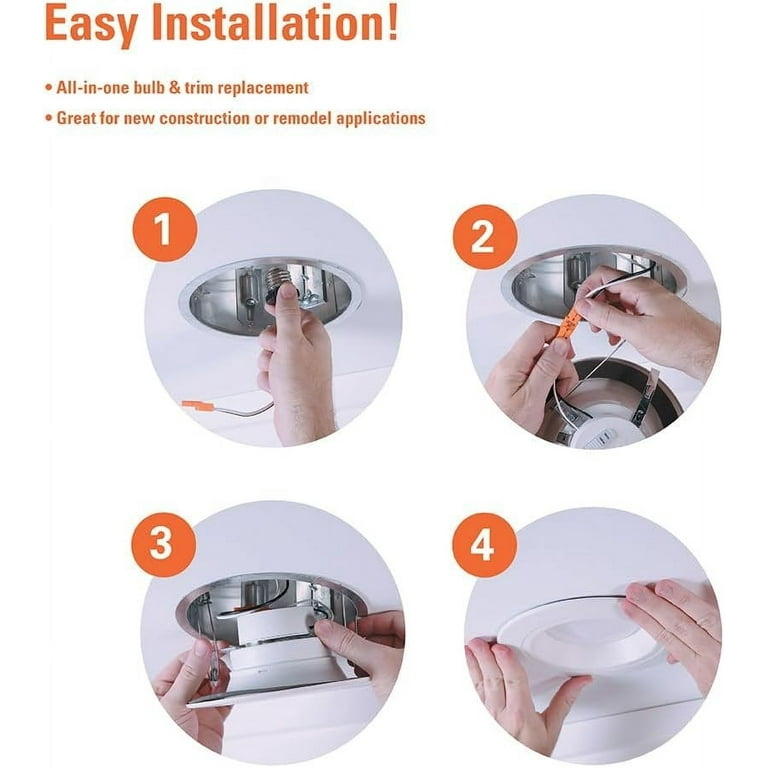 Easy Installation!

• All-in-one bulb & trim replacement
• Great for new construction or remodel applications

1

2

3

4