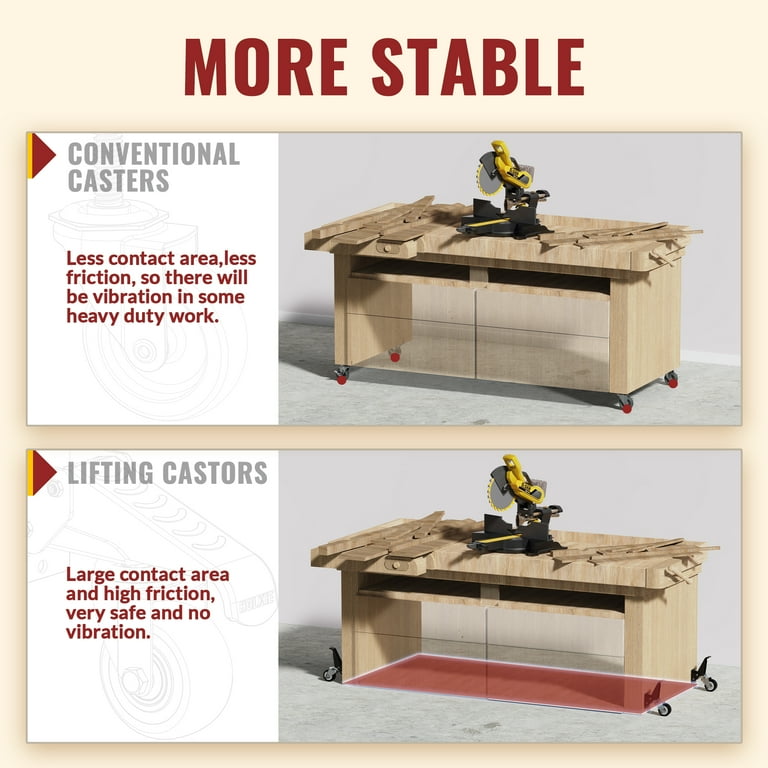 MORE STABLE

CONVENTIONAL CASTERS

Less contact area,less friction, so there will be vibration in some heavy duty work.

LIFTING CASTORS

Large contact area and high friction, very safe and no vibration.