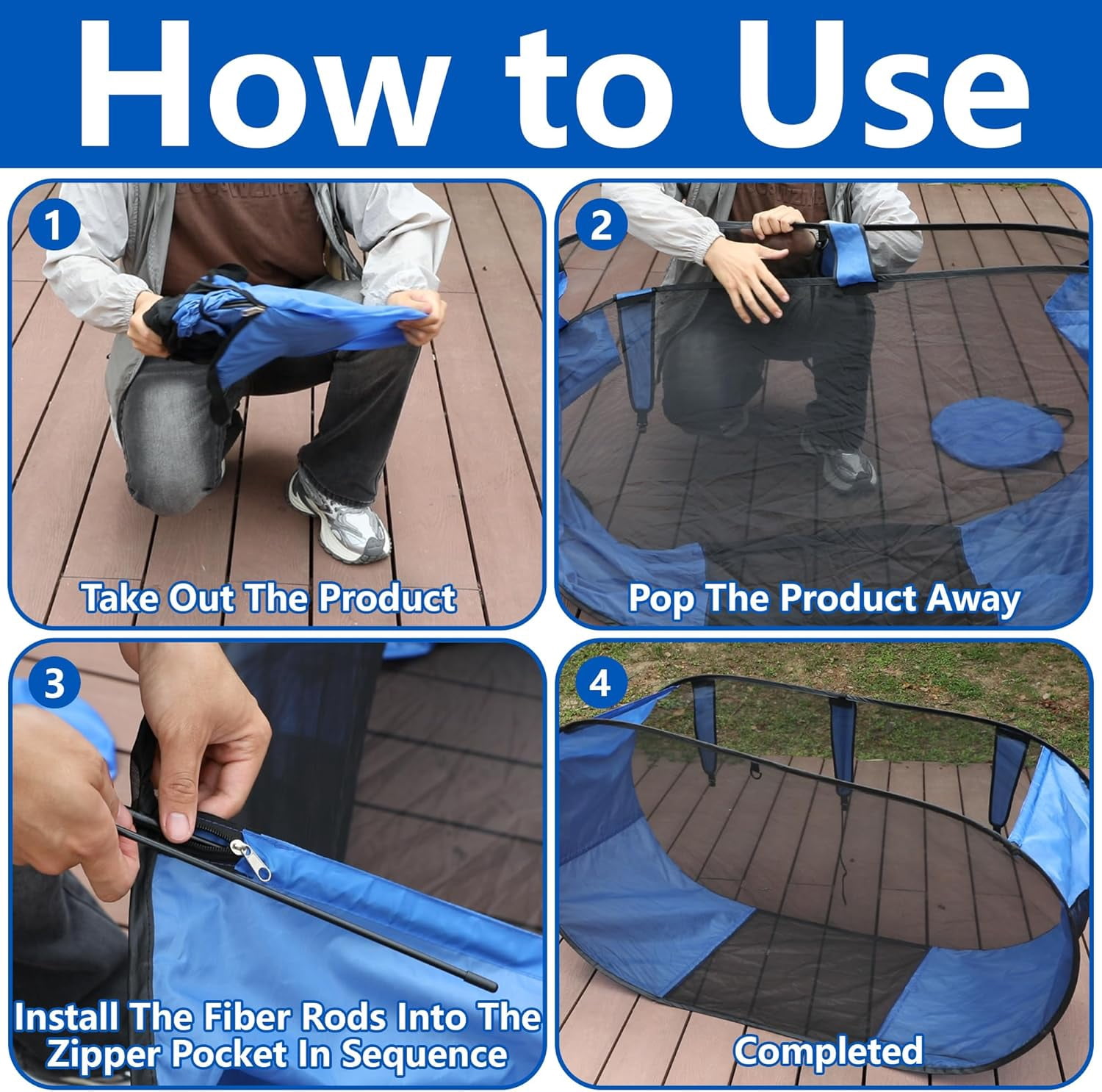 How to Use

1

Take Out The Product

2

Pop The Product Away

3

Install The Fiber Rods Into The Zipper Pocket In Sequence

4

Completed