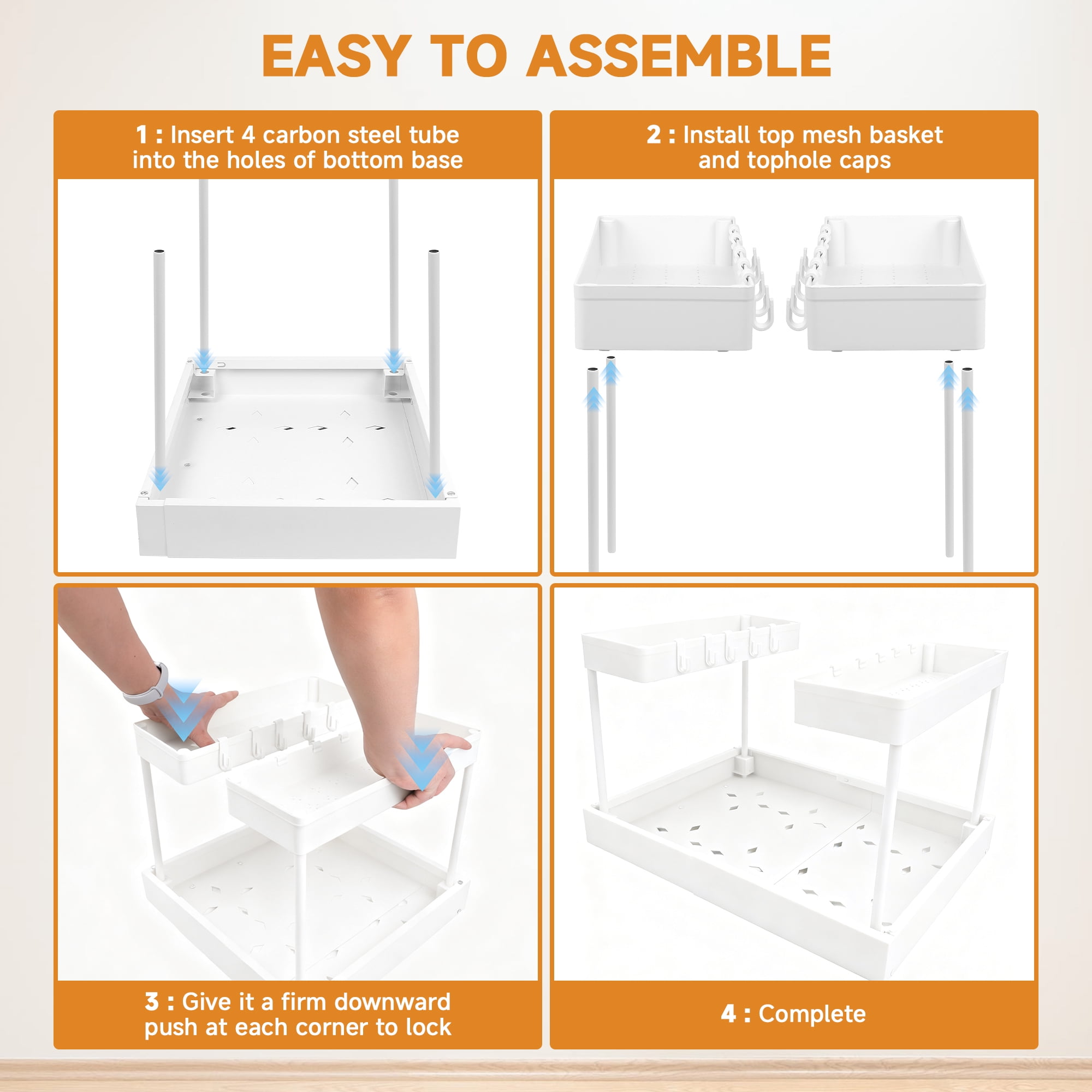 EASY TO ASSEMBLE

1 : Insert 4 carbon steel tube into the holes of bottom base

2 : Install top mesh basket and tophole caps

3 : Give it a firm downward push at each corner to lock

4 : Complete