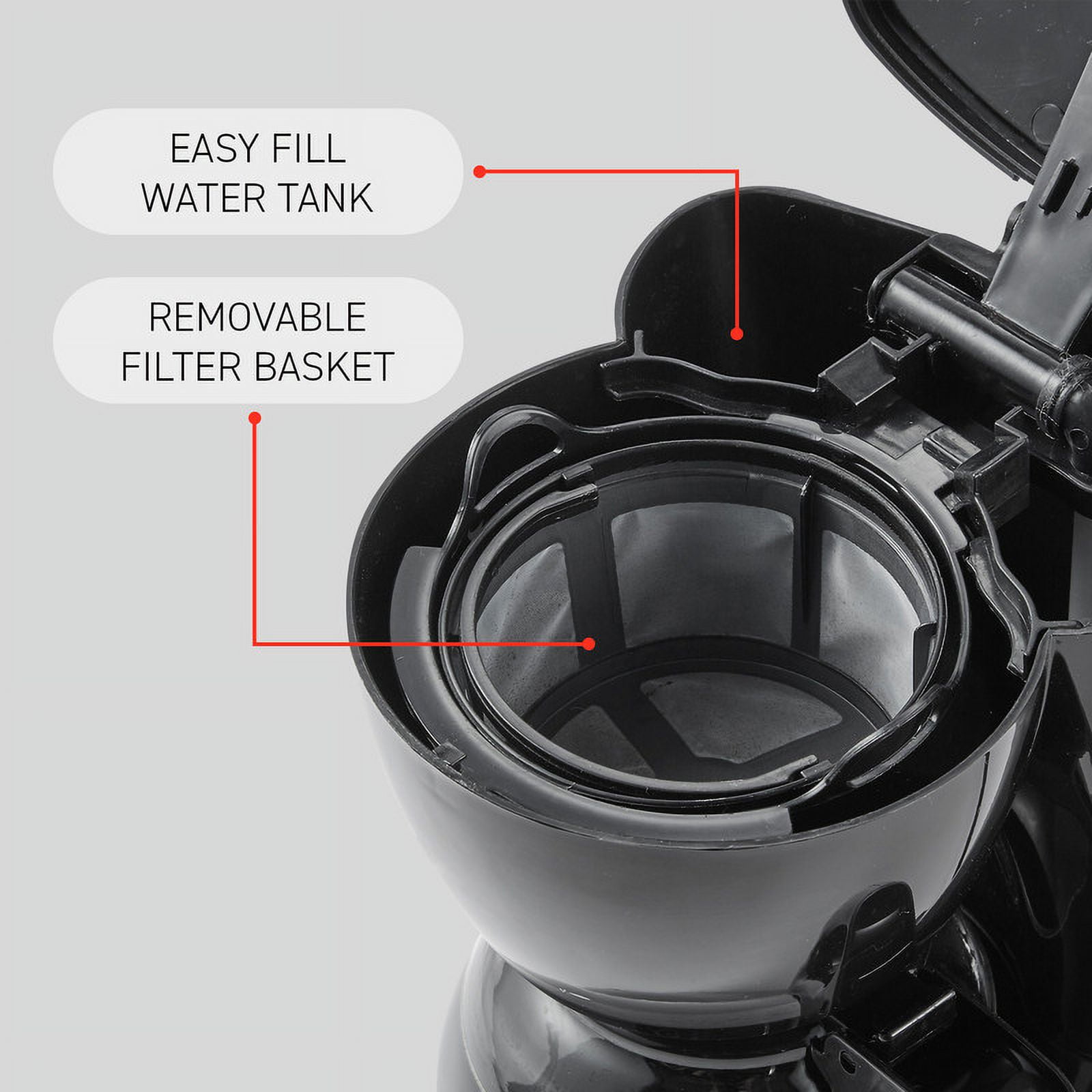 EASY FILL
WATER TANK

REMOVABLE
FILTER BASKET