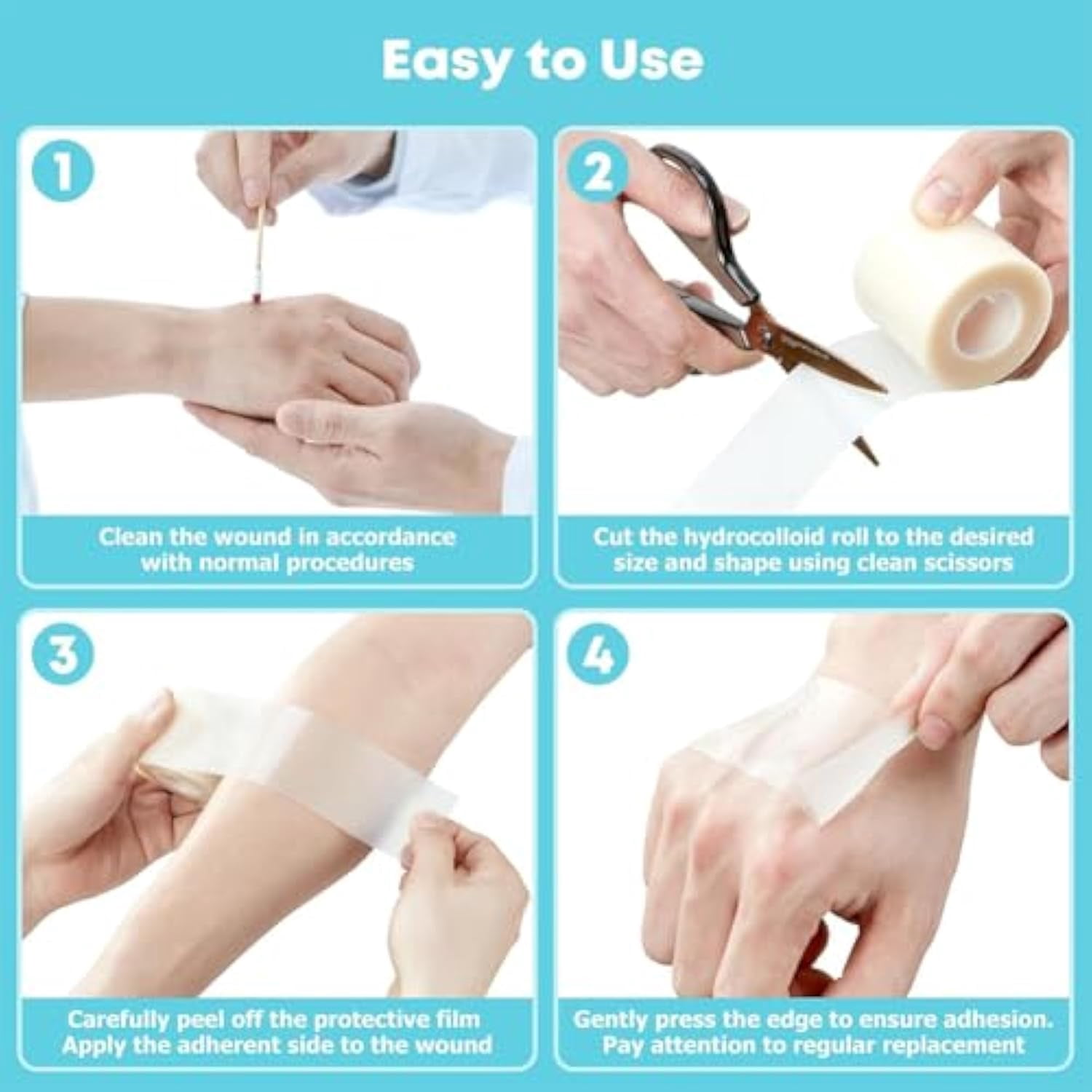 Easy to Use

1

Clean the wound in accordance with normal procedures

2

Cut the hydrocolloid roll to the desired size and shape using clean scissors

3

Carefully peel off the protective film Apply the adherent side to the wound

4

Gently press the edge to ensure adhesion. Pay attention to regular replacement