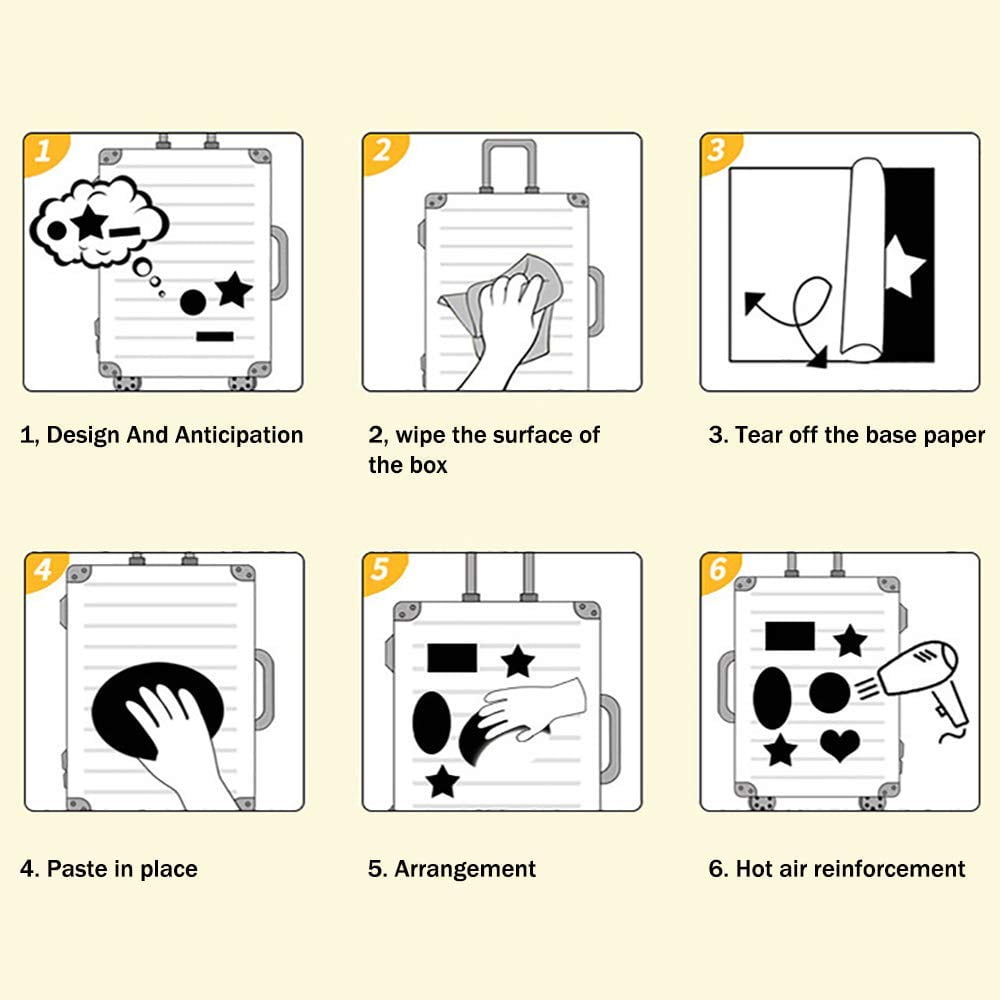 1

1, Design And Anticipation

2

2, wipe the surface of the box

3

3. Tear off the base paper

4

4. Paste in place

5

5. Arrangement

6

6. Hot air reinforcement