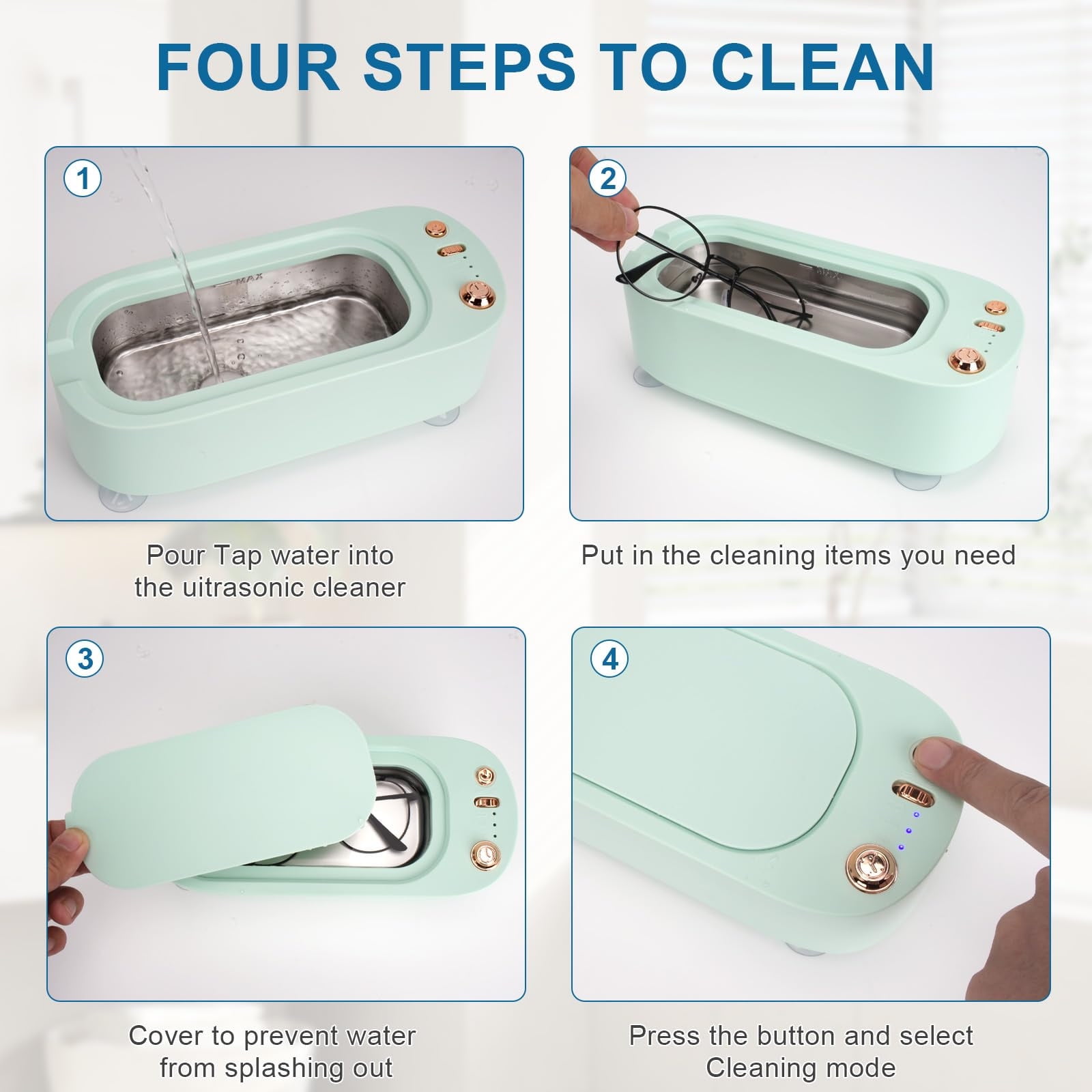 FOUR STEPS TO CLEAN

1

MAX

Pour Tap water into the uitrasonic cleaner

2

MAX

Put in the cleaning items you need

3

Cover to prevent water from splashing out

4

Press the button and select Cleaning mode