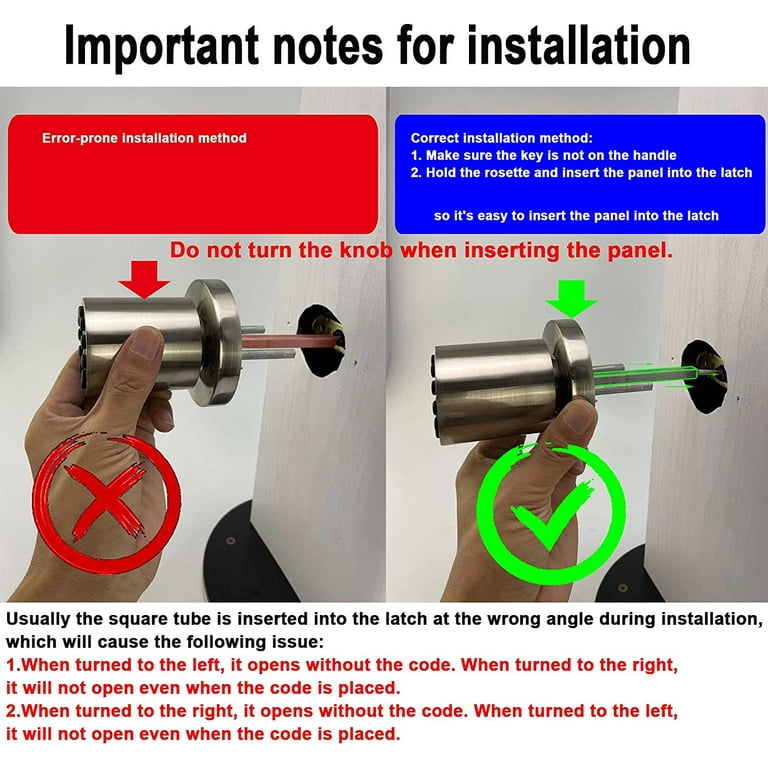 Important notes for installation

Error-prone installation method

Correct installation method:
1. Make sure the key is not on the handle
2. Hold the rosette and insert the panel into the latch

so it's easy to insert the panel into the latch

Do not turn the knob when inserting the panel.

Usually the square tube is inserted into the latch at the wrong angle during installation, which will cause the following issue:
1.When turned to the left, it opens without the code. When turned to the right, it will not open even when the code is placed.
2.When turned to the right, it opens without the code. When turned to the left, it will not open even when the code is placed.