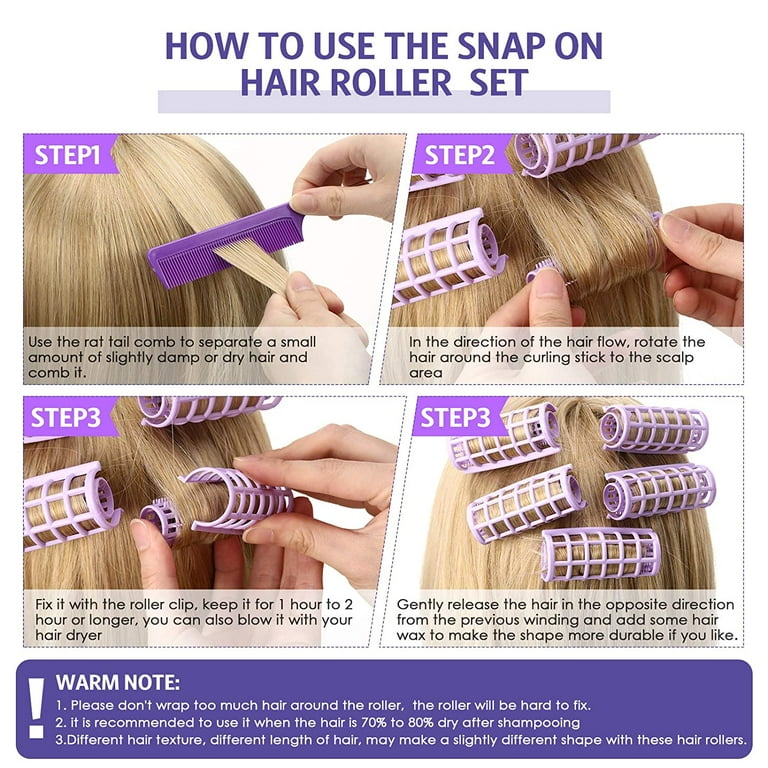 HOW TO USE THE SNAP ON HAIR ROLLER SET

STEP1
Use the rat tail comb to separate a small amount of slightly damp or dry hair and comb it.

STEP2
In the direction of the hair flow, rotate the hair around the curling stick to the scalp area

STEP3
Fix it with the roller clip, keep it for 1 hour to 2 hour or longer, you can also blow it with your hair dryer

STEP3
Gently release the hair in the opposite direction from the previous winding and add some hair wax to make the shape more durable if you like.

!
WARM NOTE:
1. Please don't wrap too much hair around the roller, the roller will be hard to fix.
2. it is recommended to use it when the hair is 70% to 80% dry after shampooing
3.Different hair texture, different length of hair, may make a slightly different shape with these hair rollers.